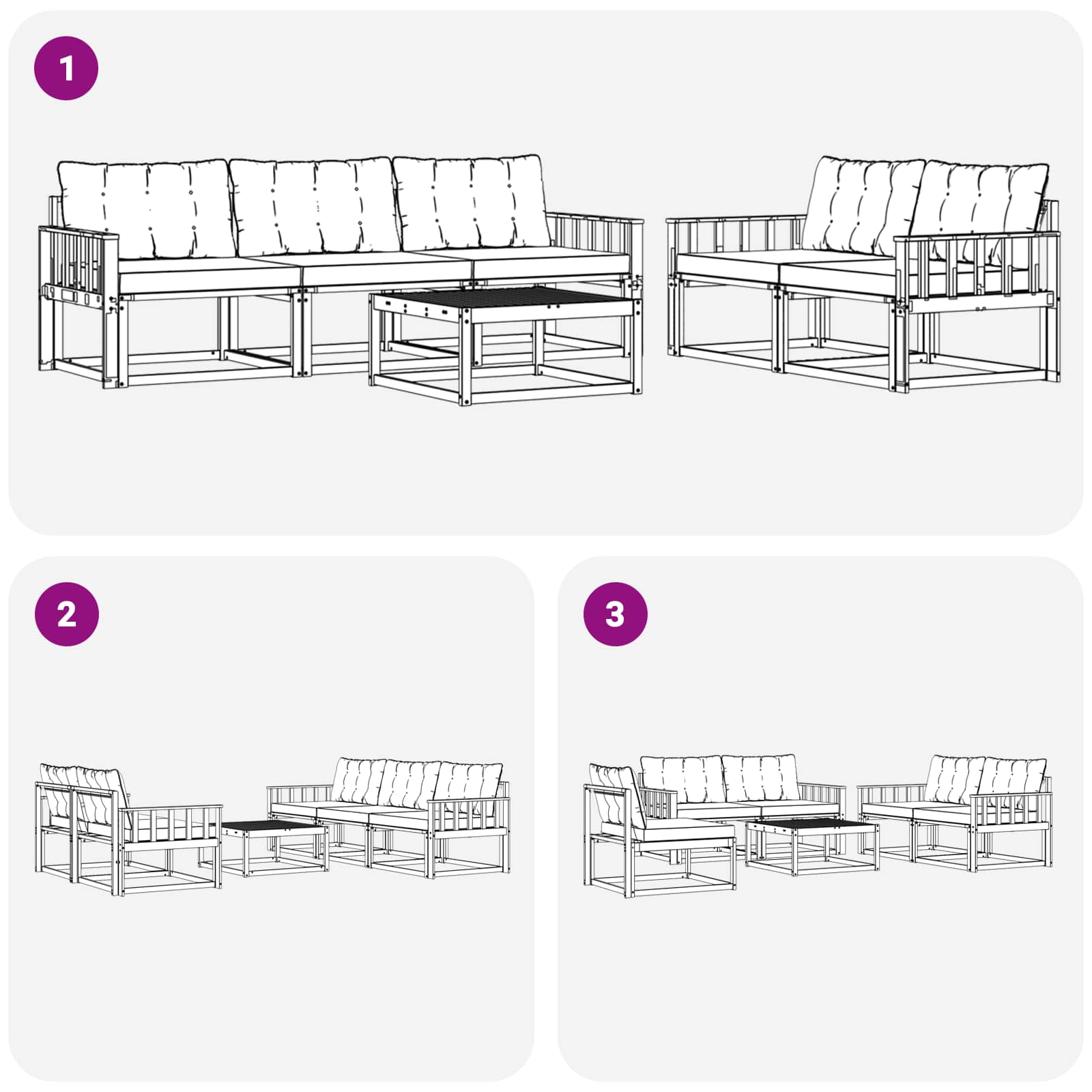 1

2

3