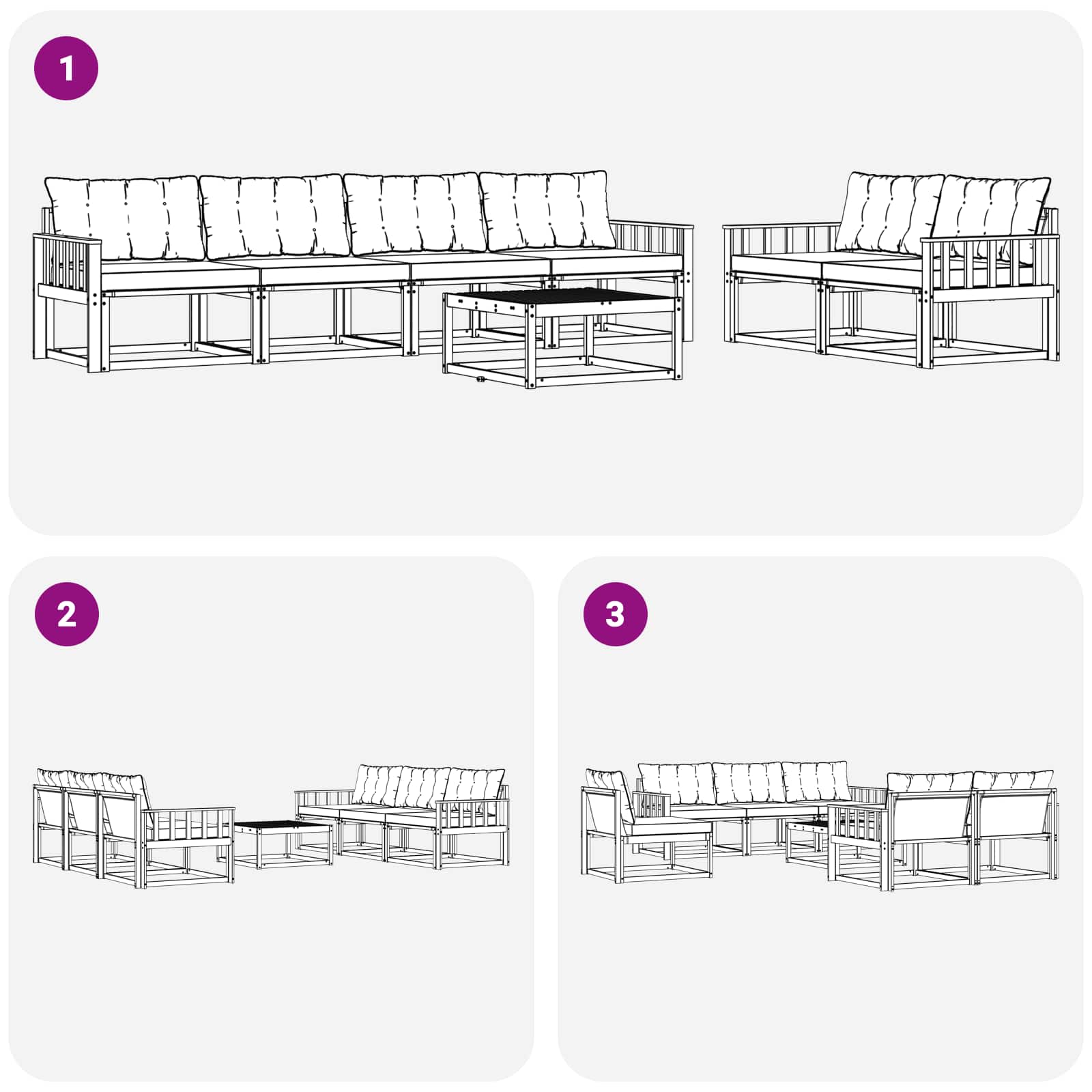 1

2

3