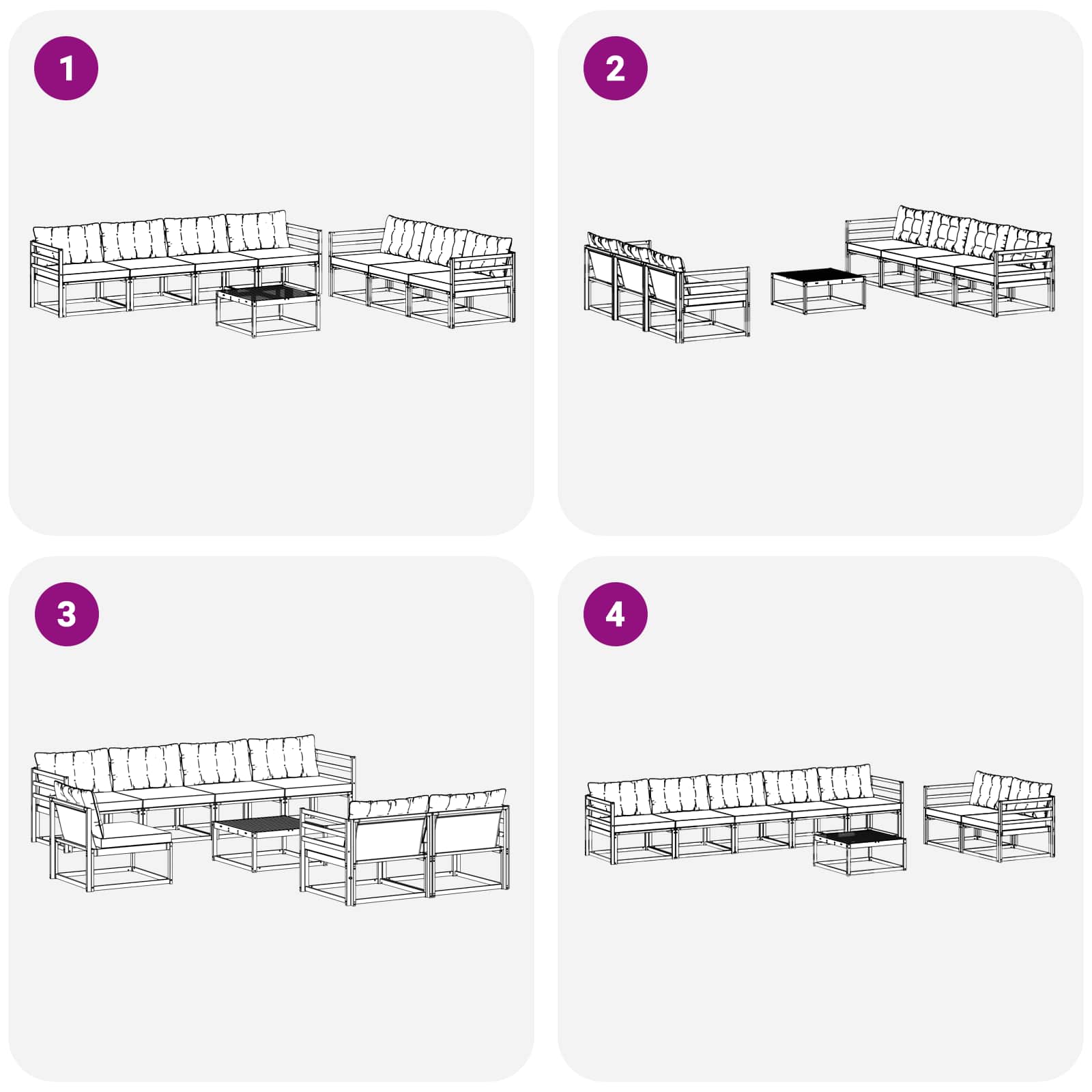 1

2

3

4