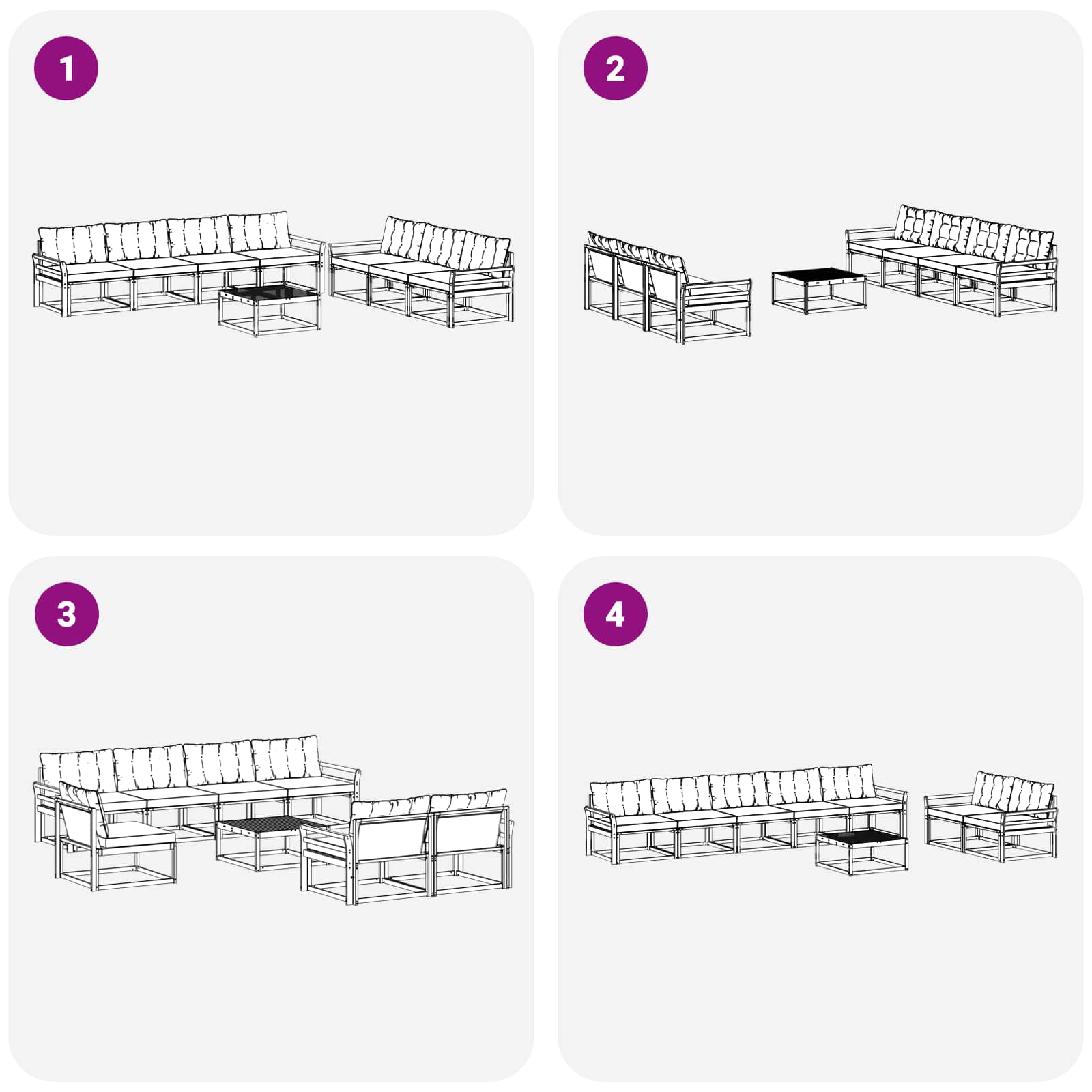 1

2

3

4