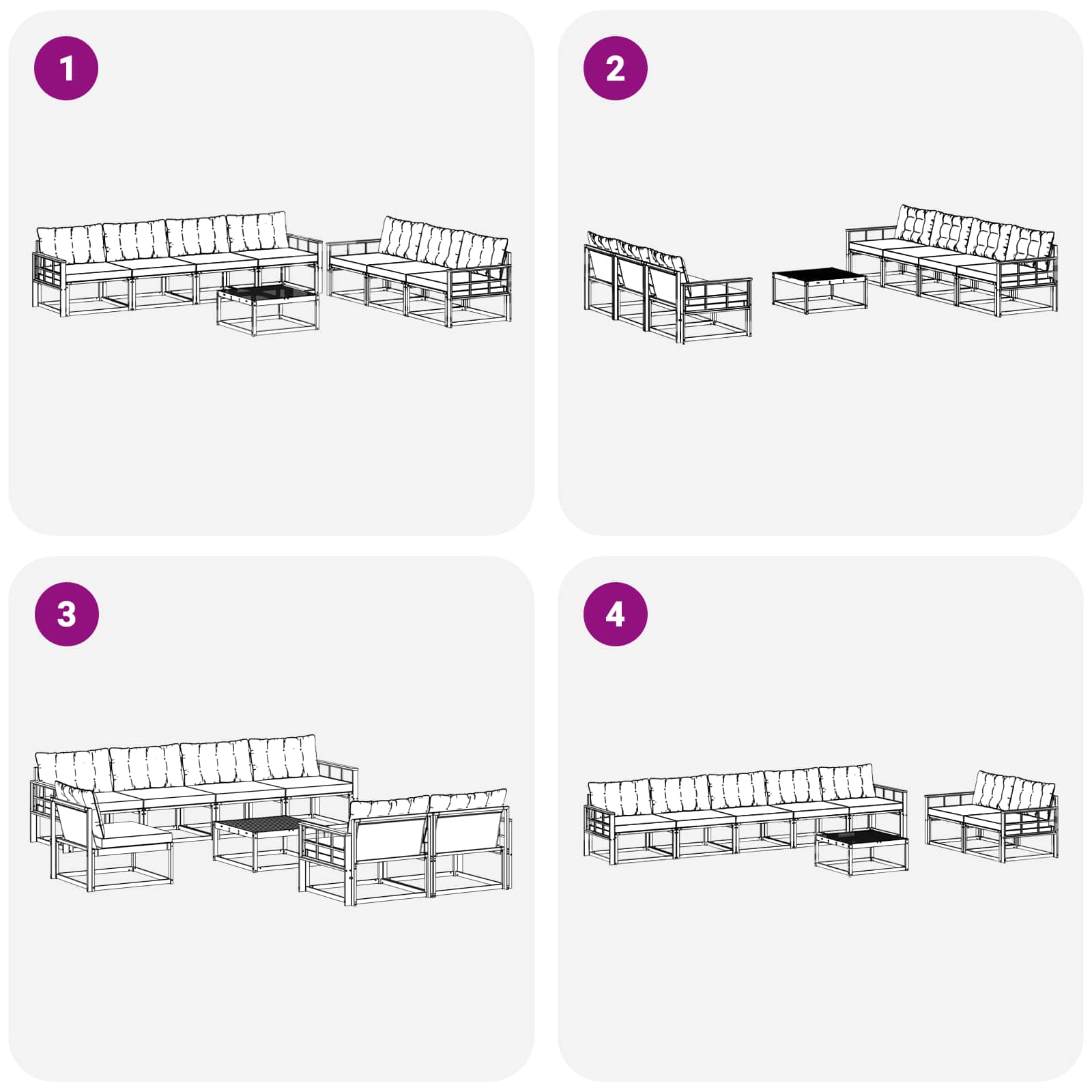 1

2

3

4