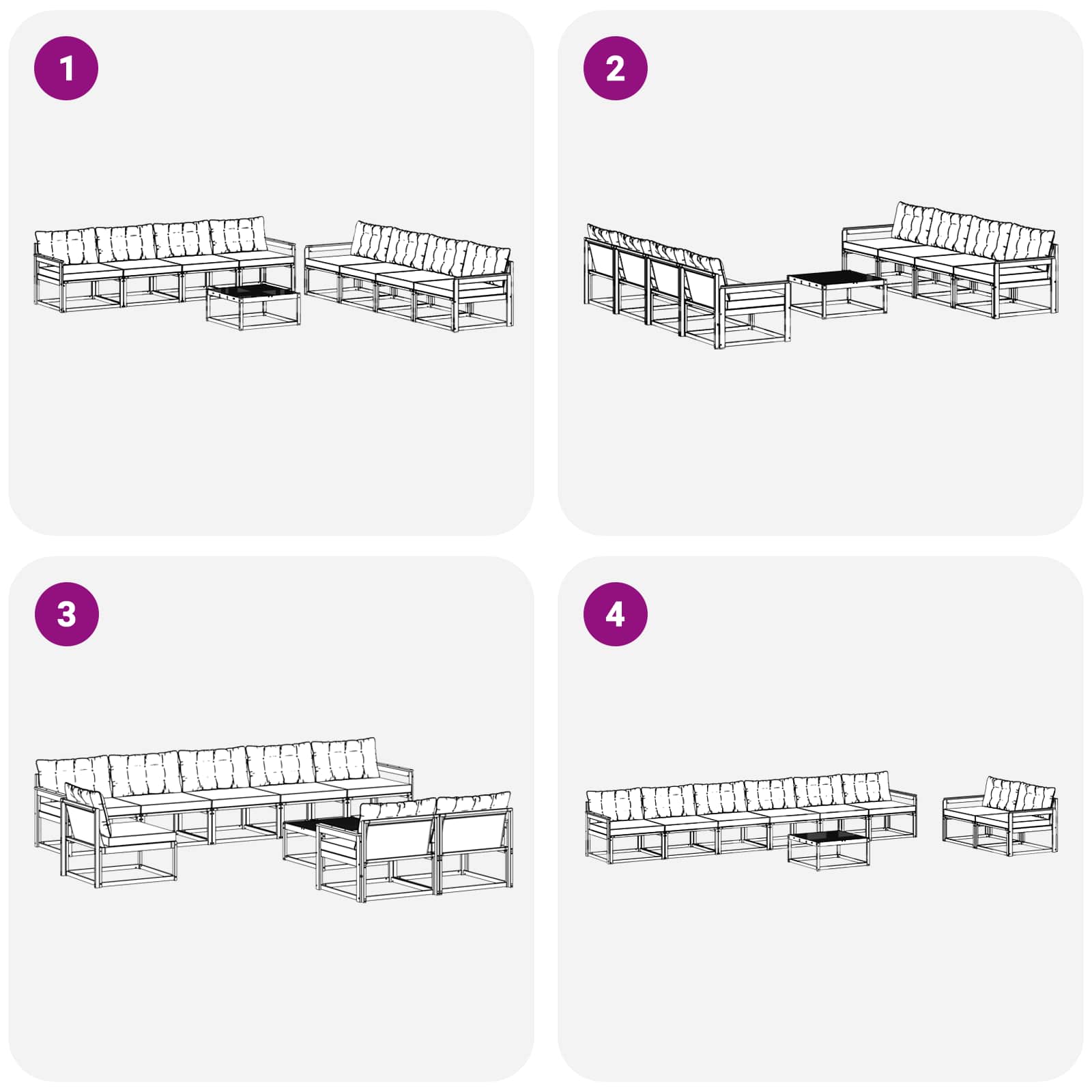 1

2

3

4