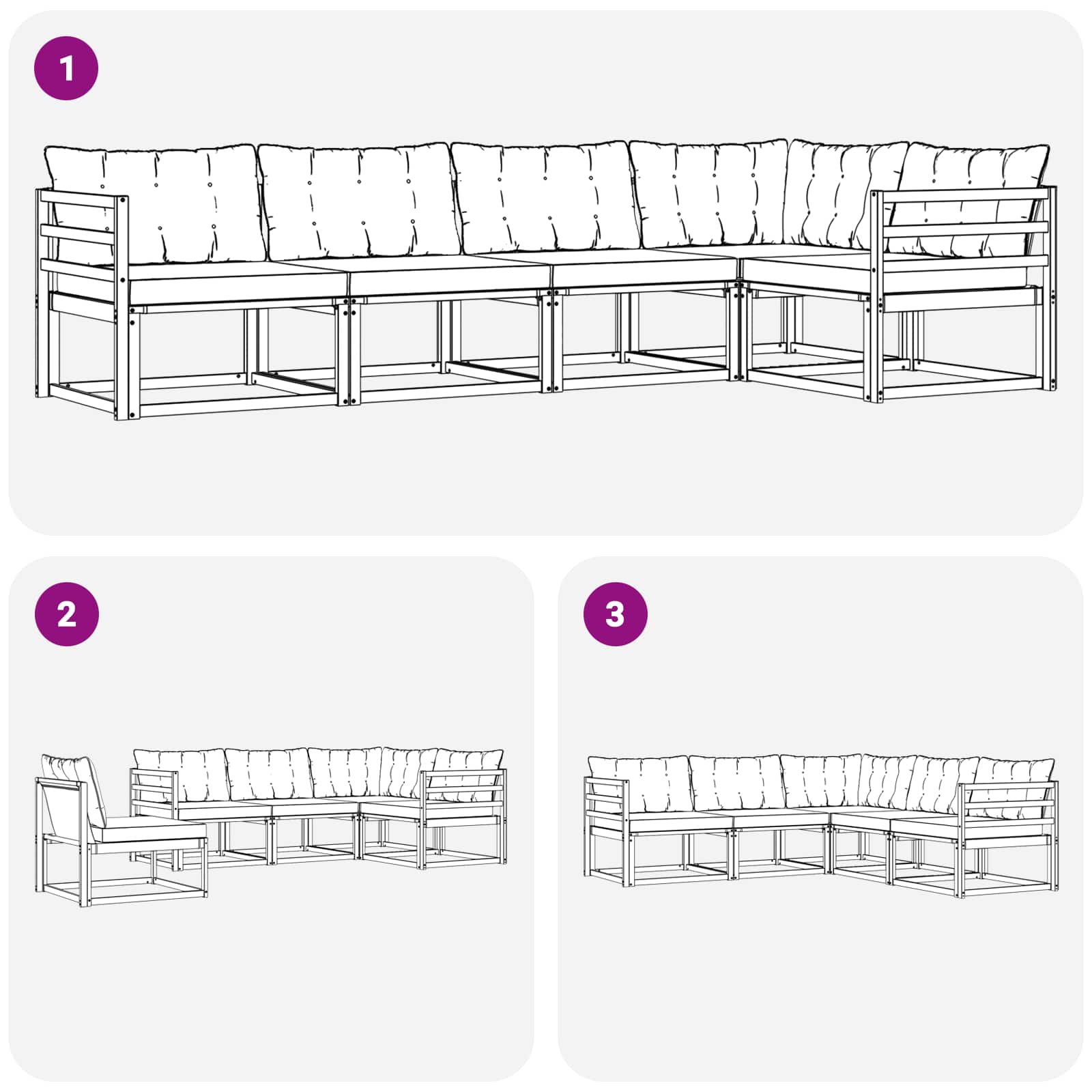 1

2

3