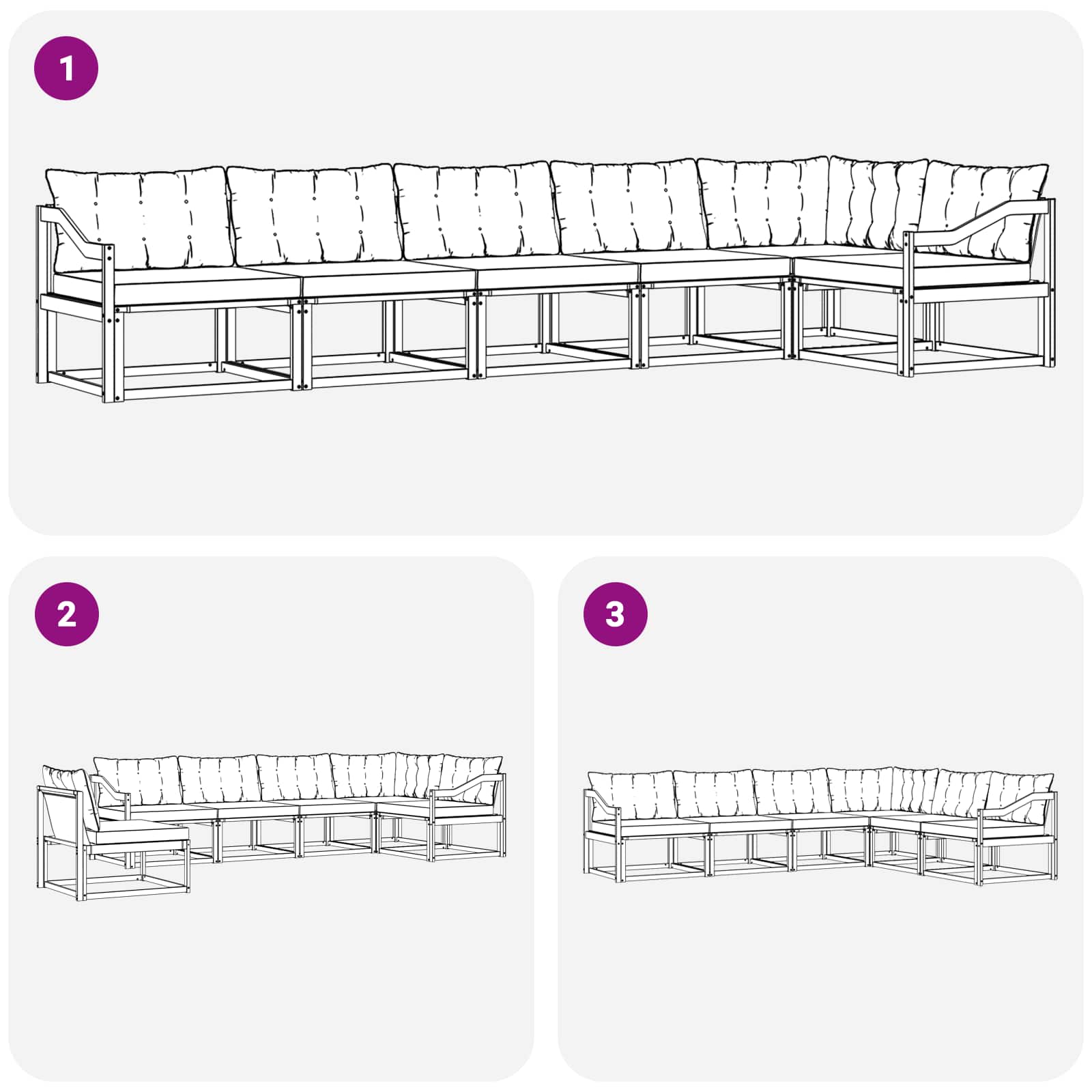 1

2

3