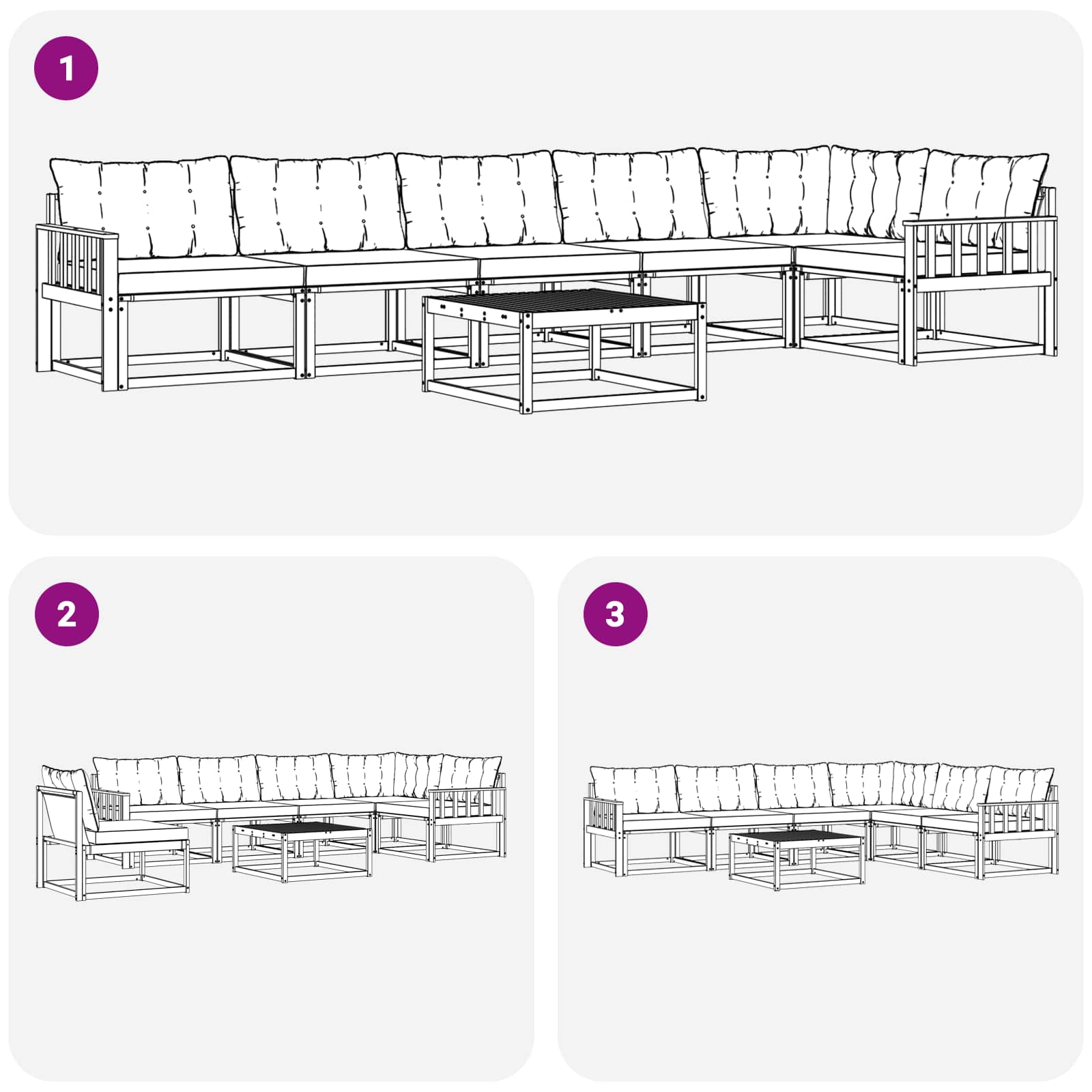 1

2

3