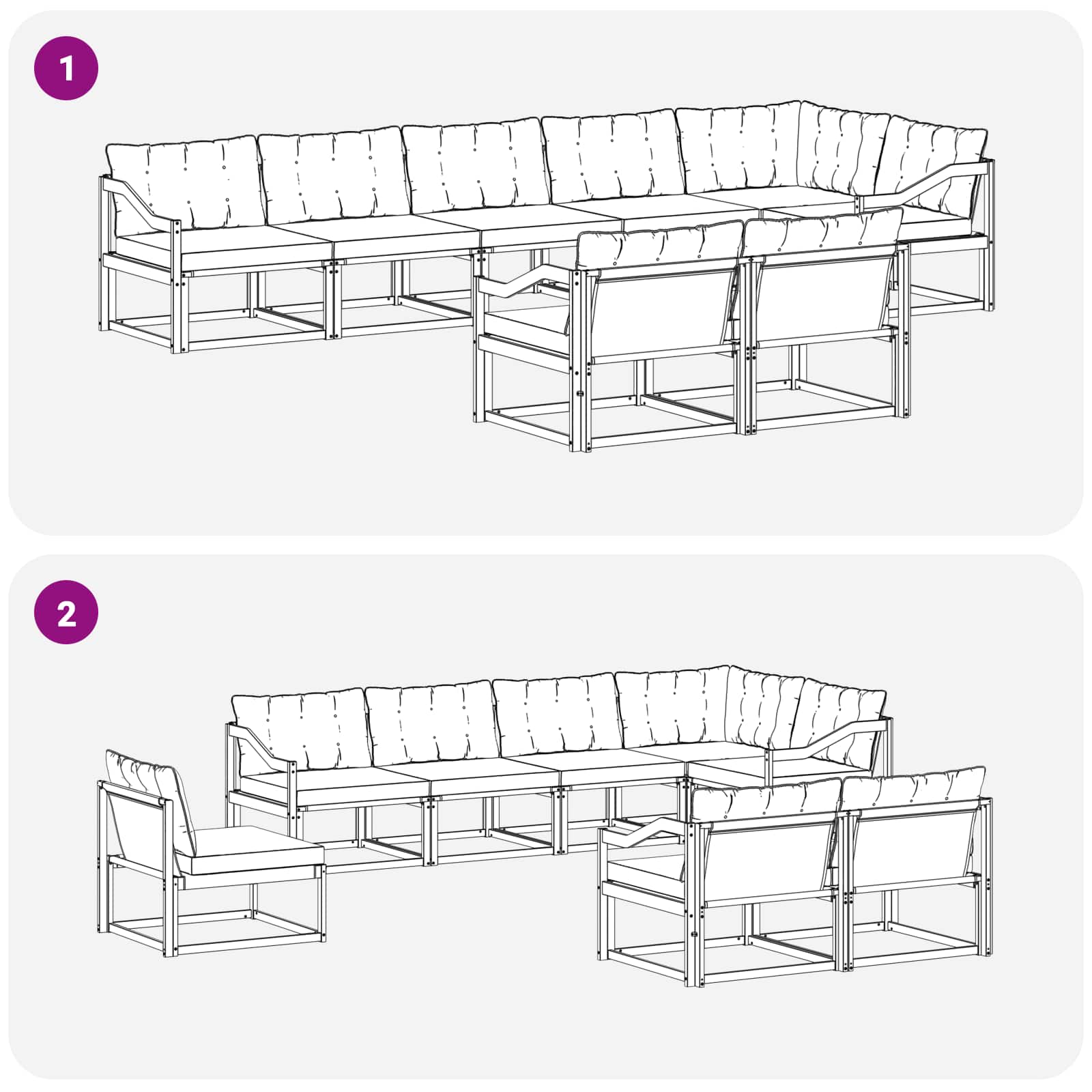 1

2