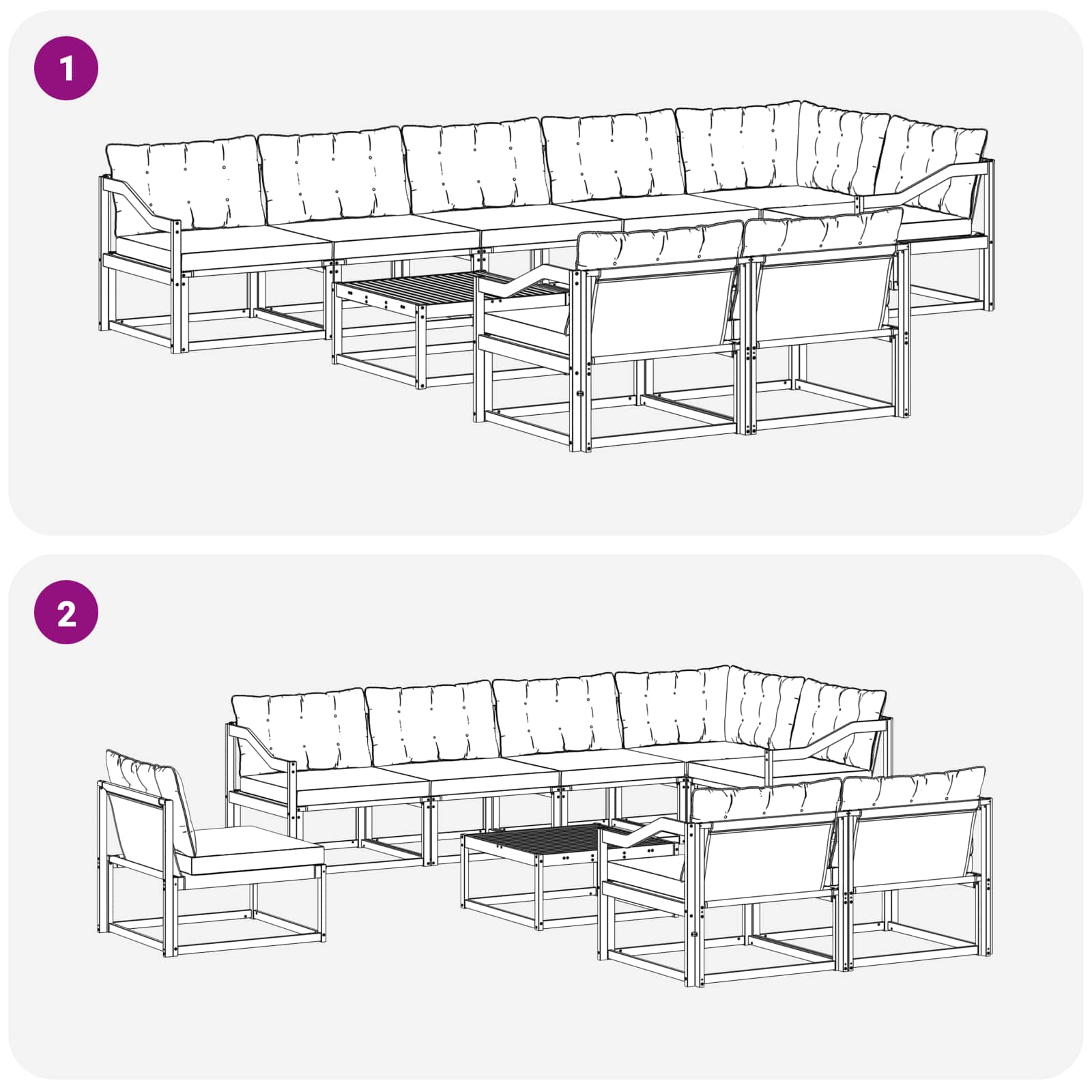 1

2