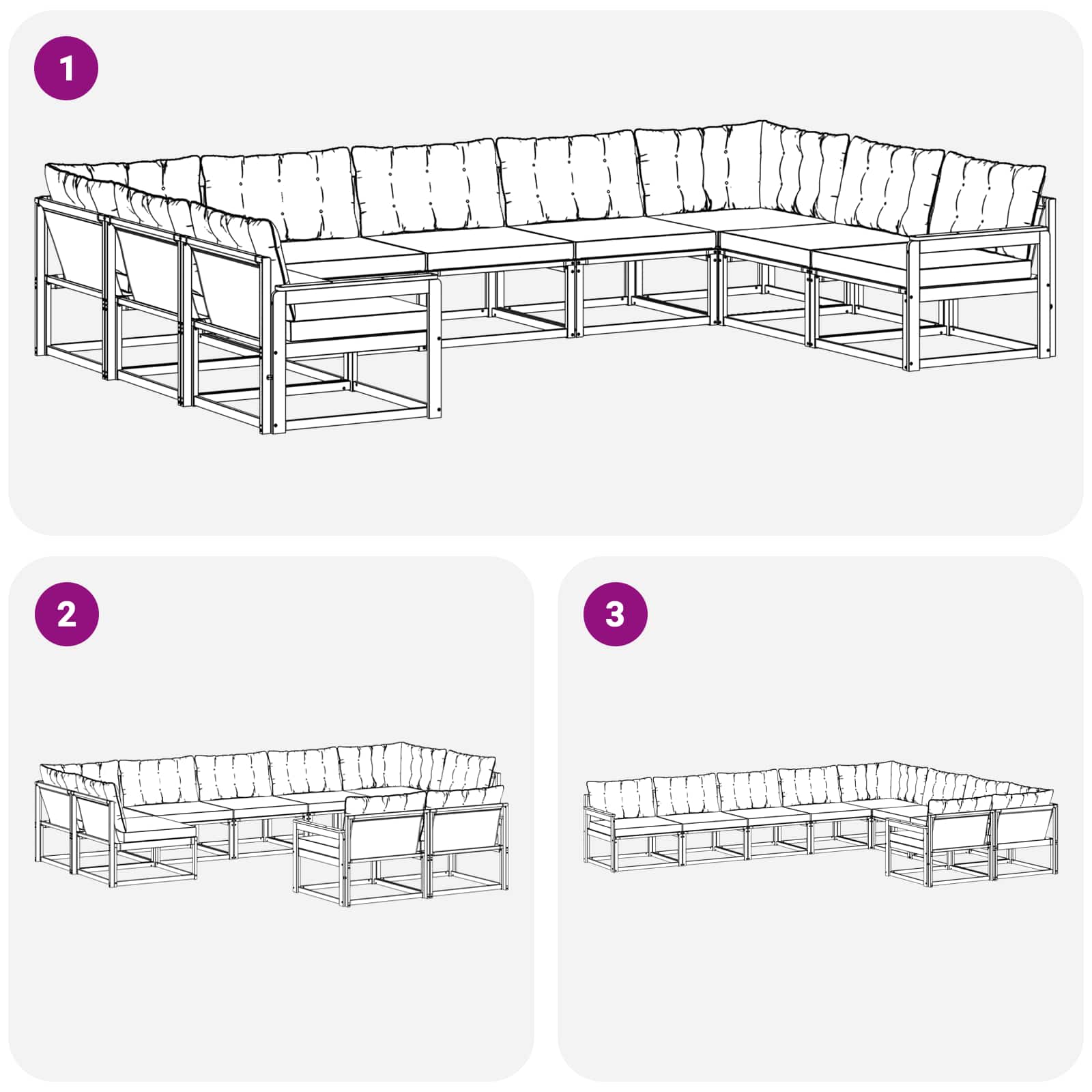 1

2

3