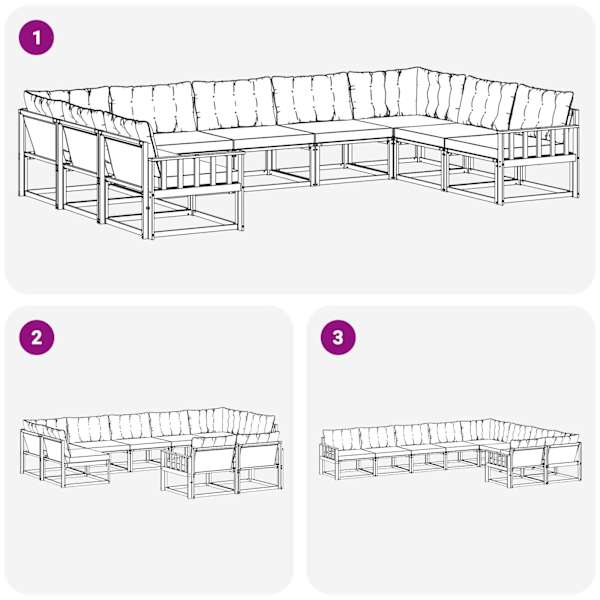 1

2

3