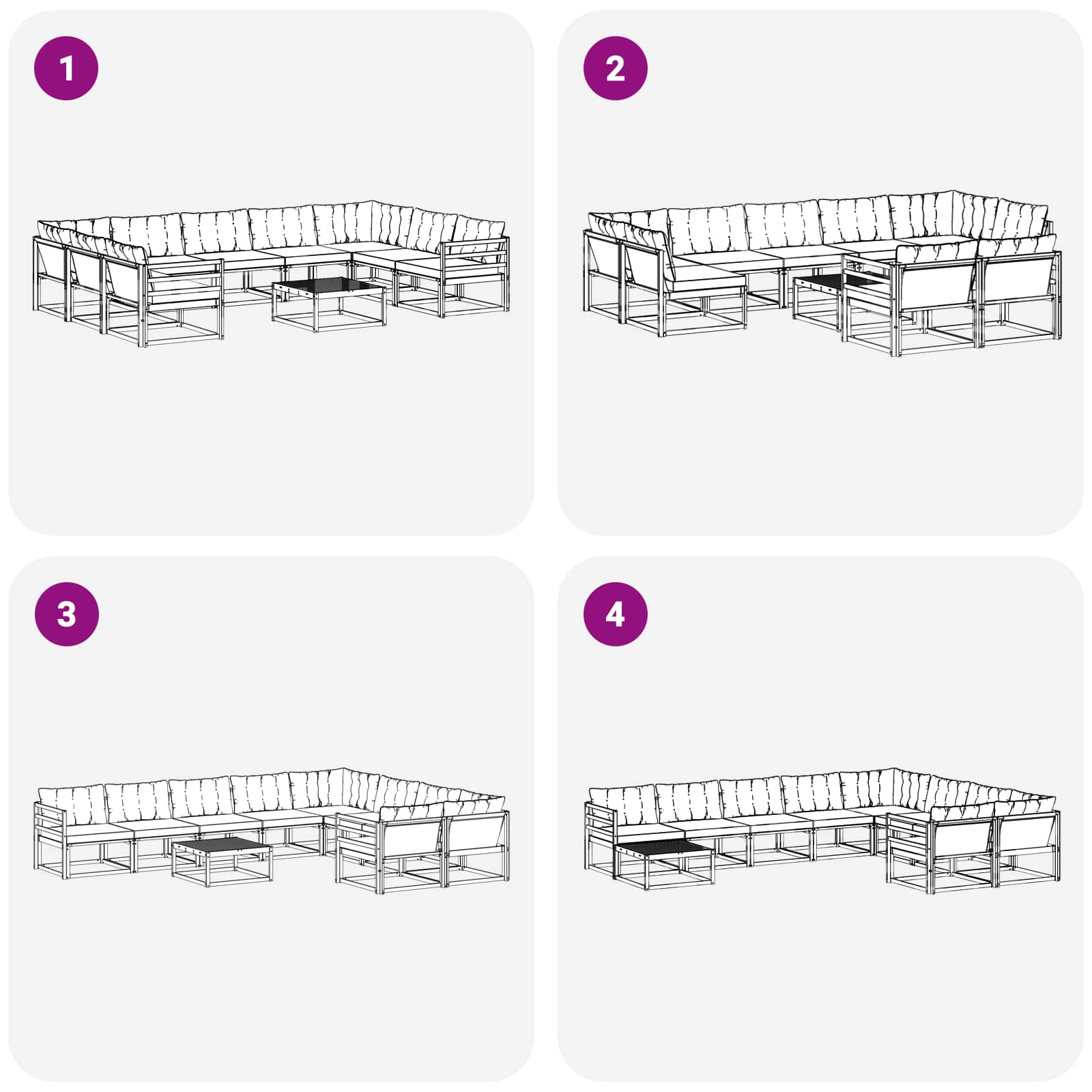 1

2

3

4