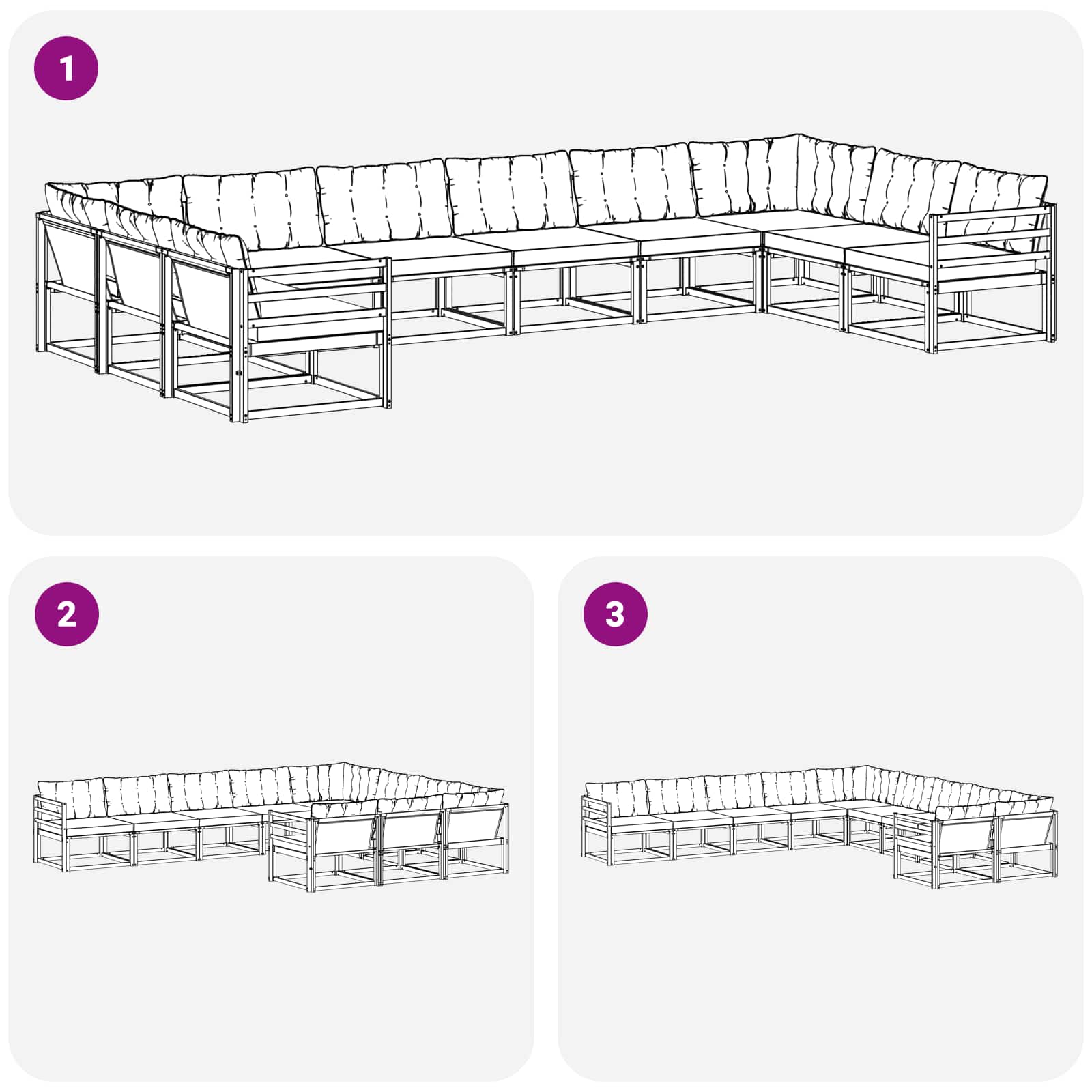 1

2

3