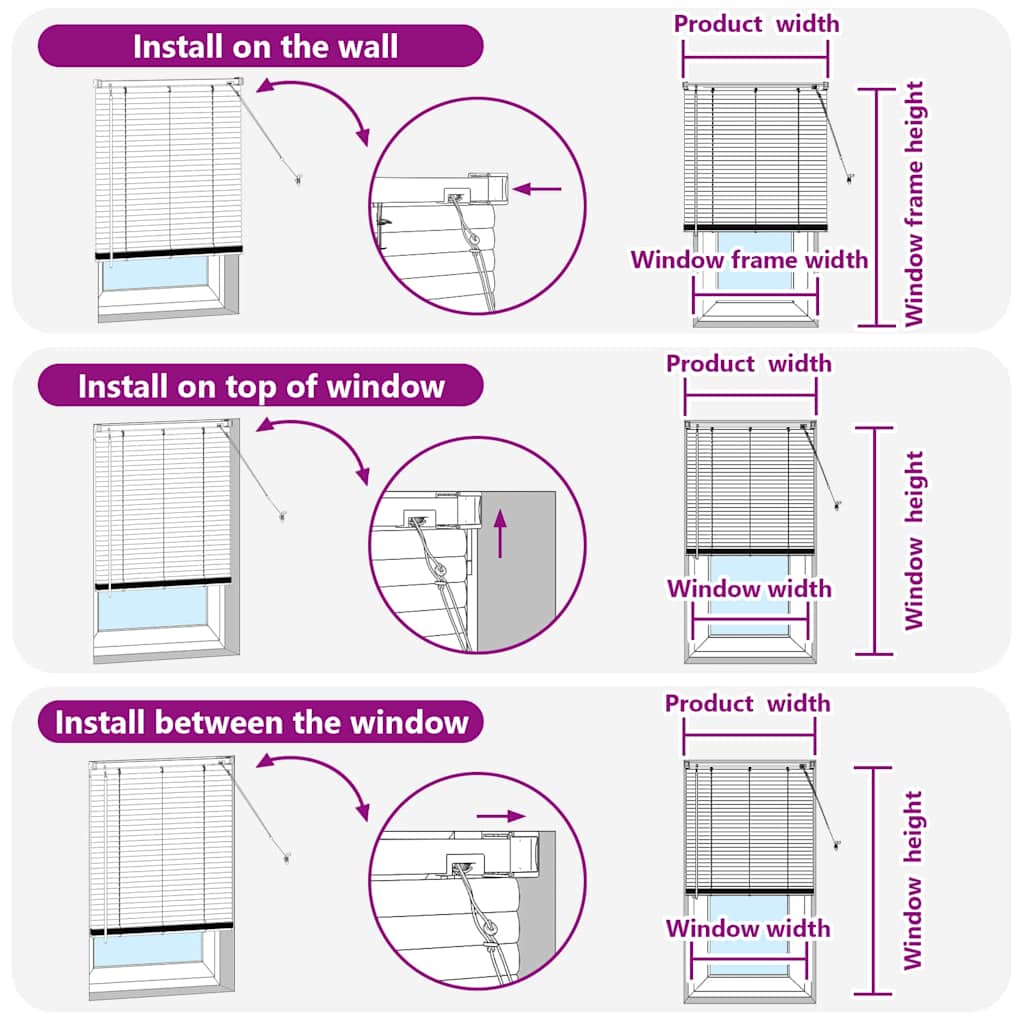 Install on the wall

Product width

Window frame width

Window frame height

Install on top of window

Product width

Window width

Window height

Install between the window

Product width

Window width

Window height