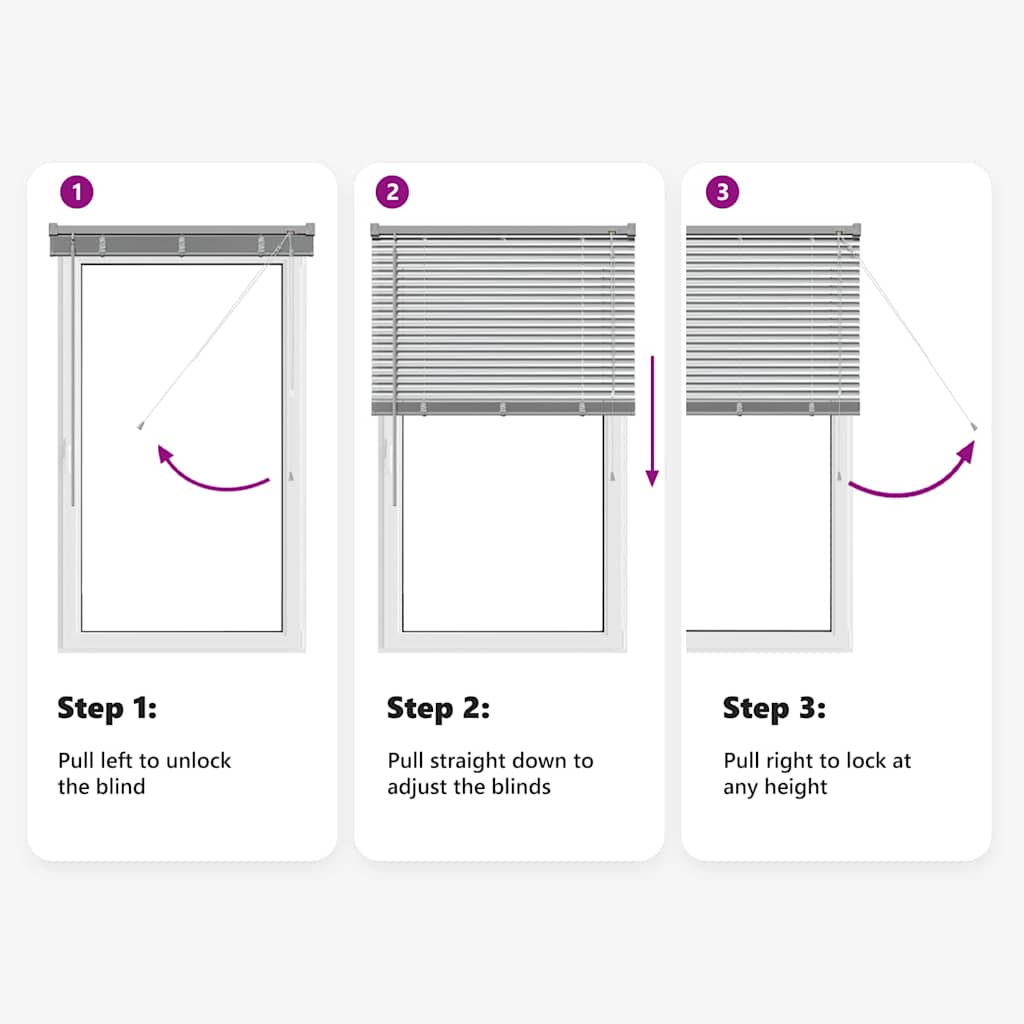 1

Step 1:

Pull left to unlock the blind

2

Step 2:

Pull straight down to adjust the blinds

3

Step 3:

Pull right to lock at any height