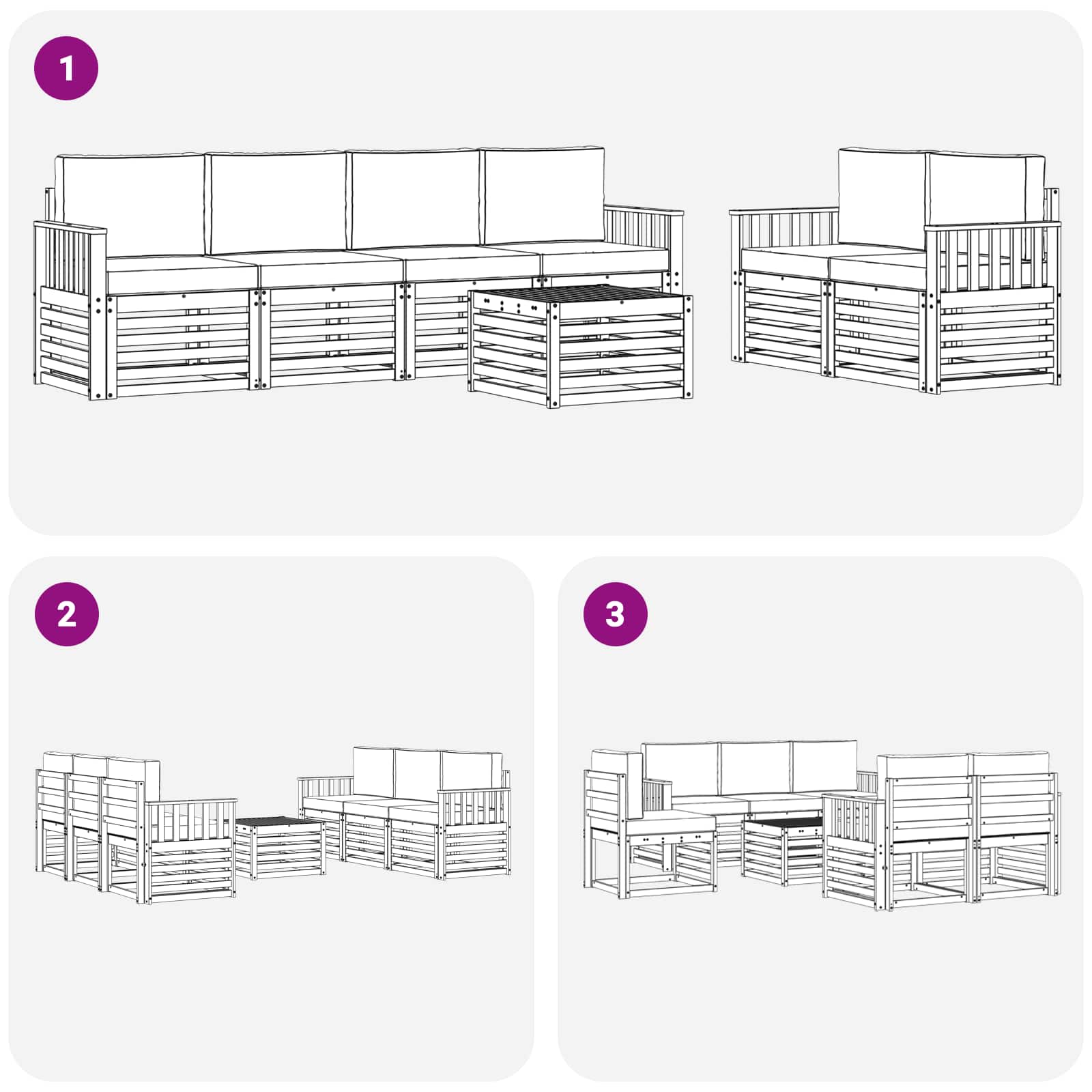 1

2

3