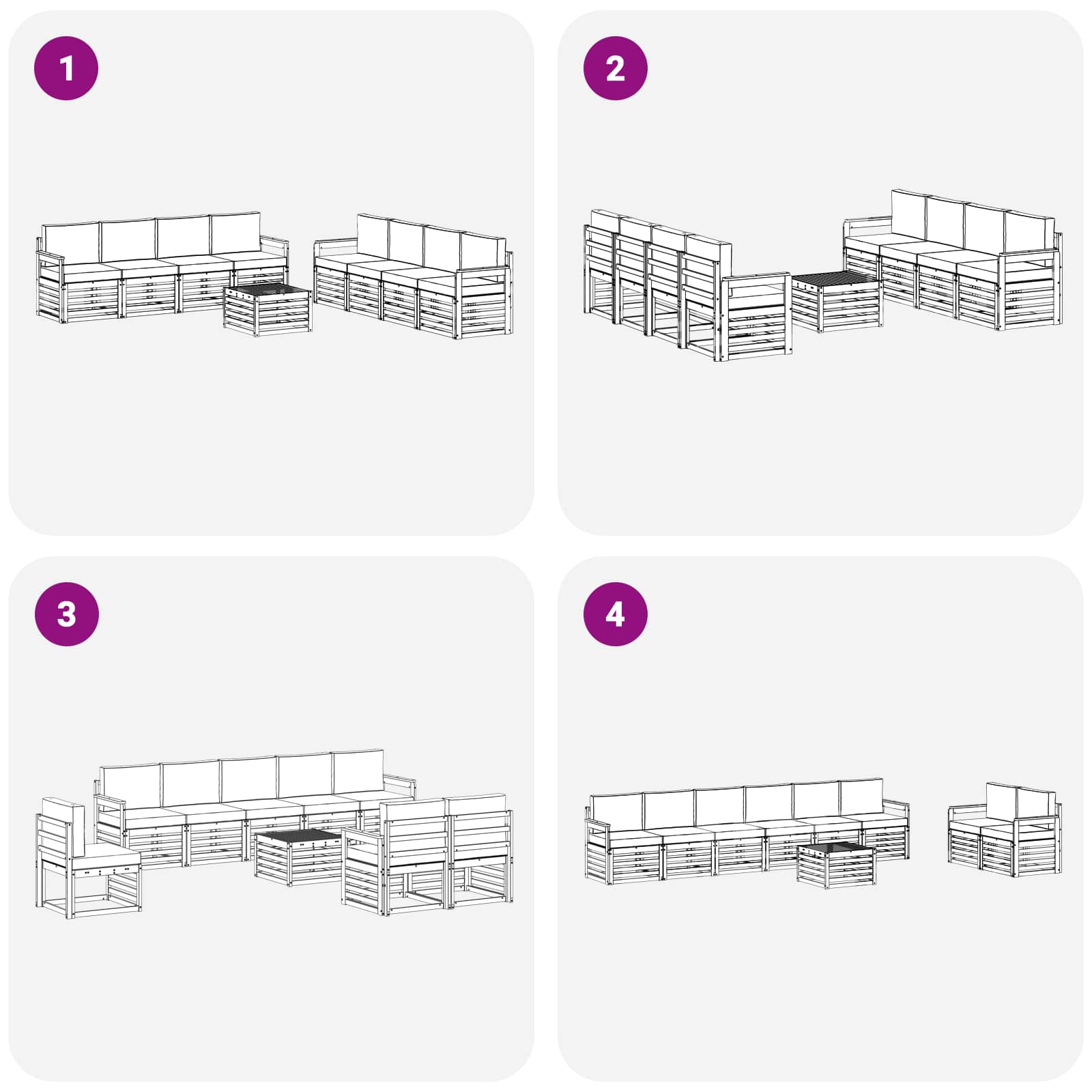 1

2

3

4