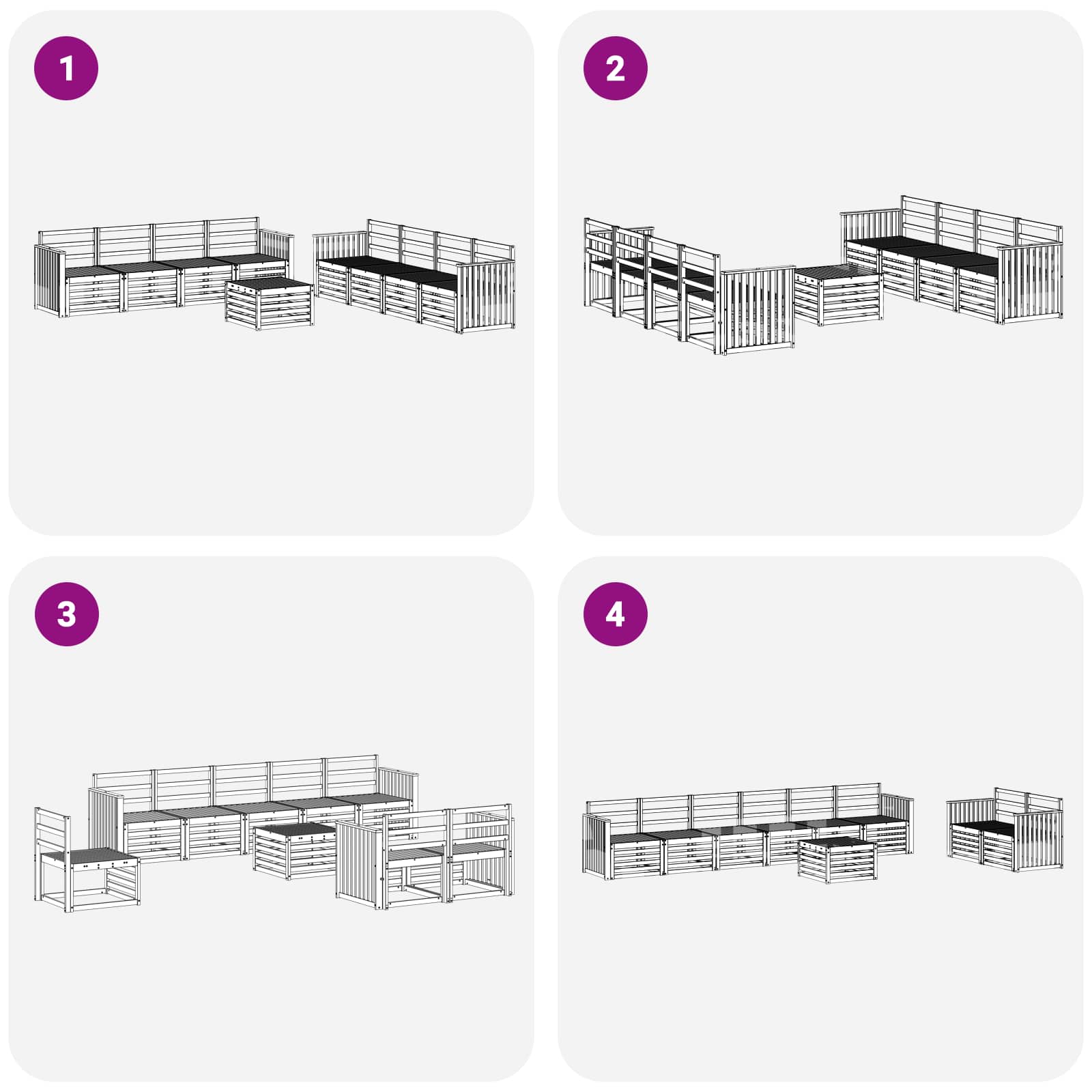 1

2

3

4