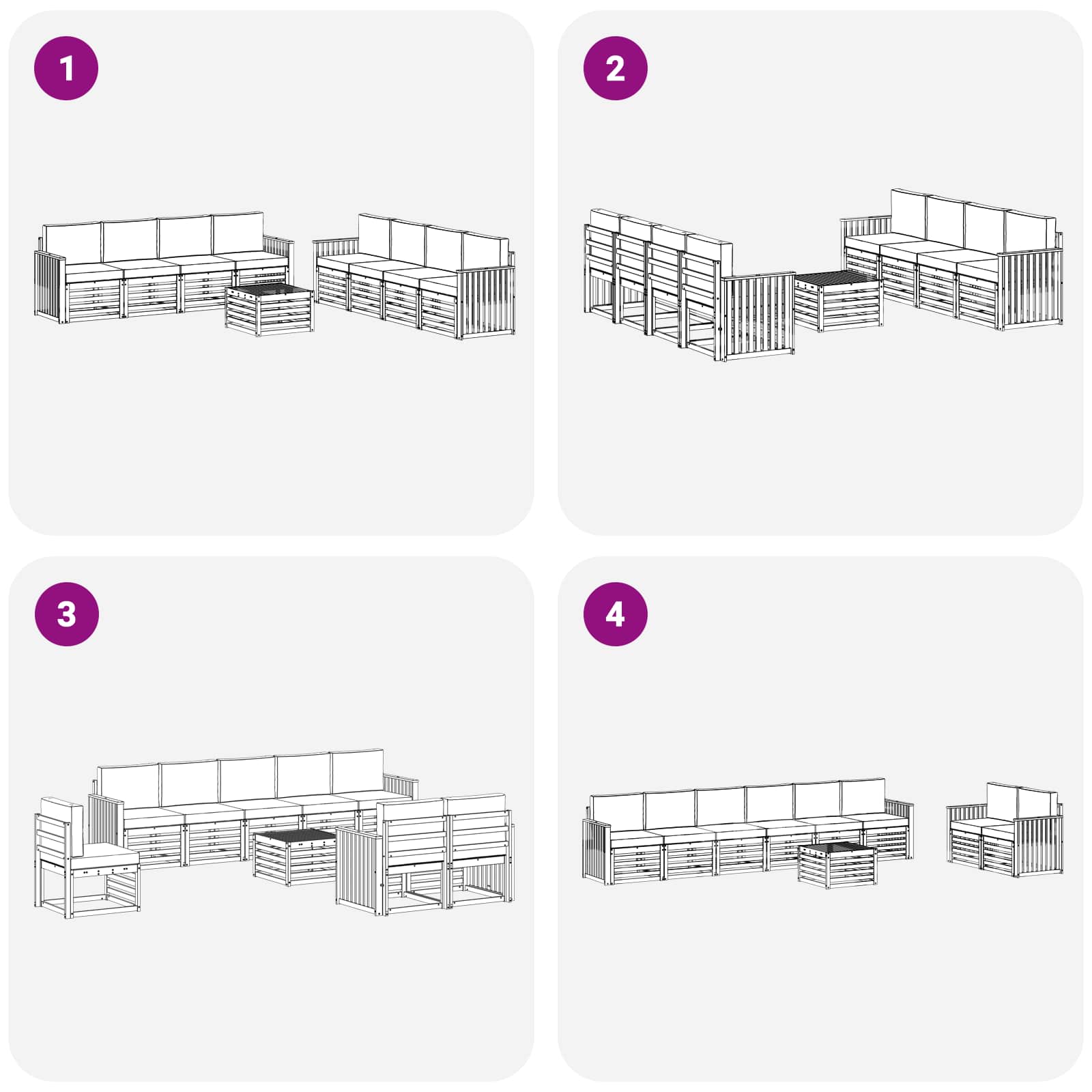 1

2

3

4