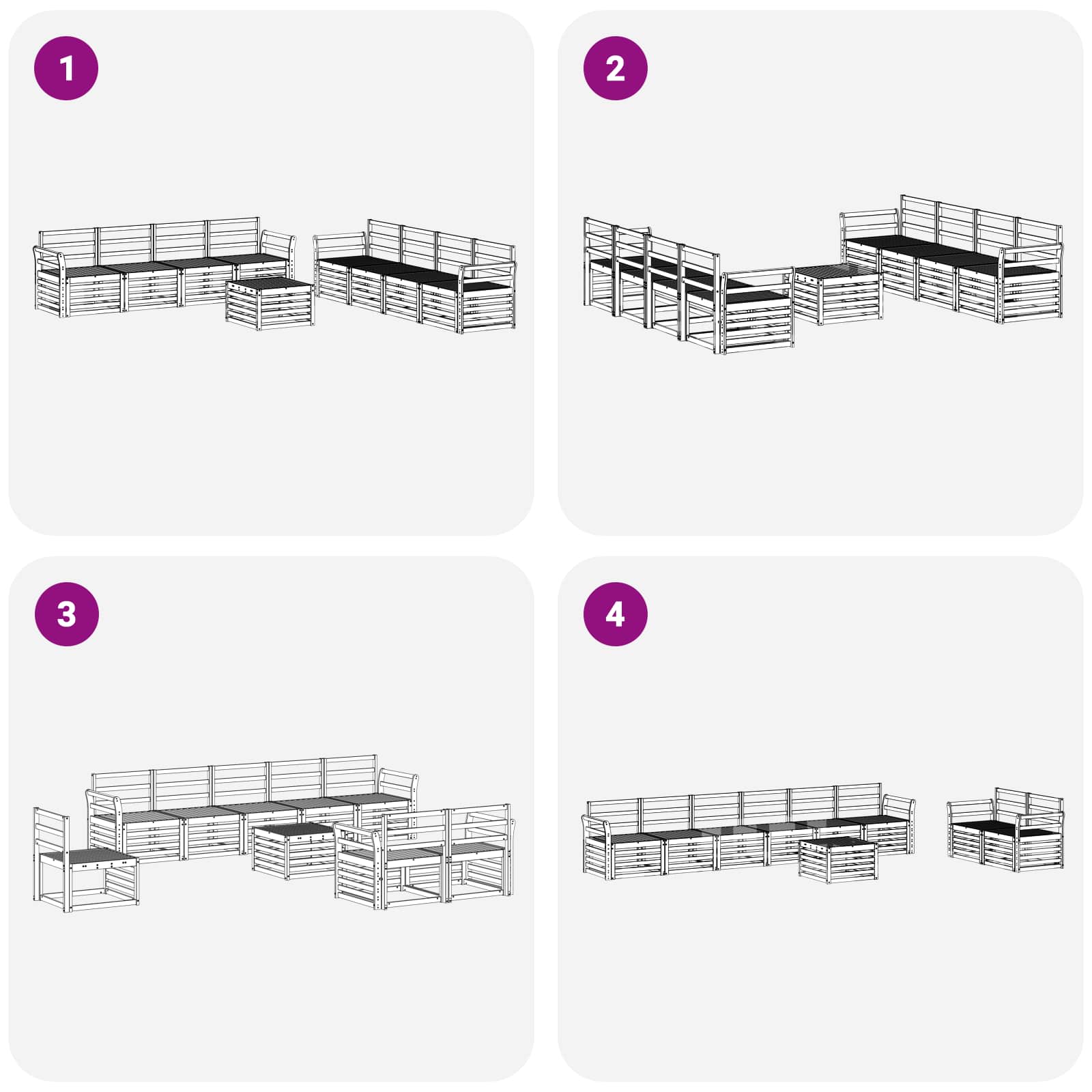 1

2

3

4