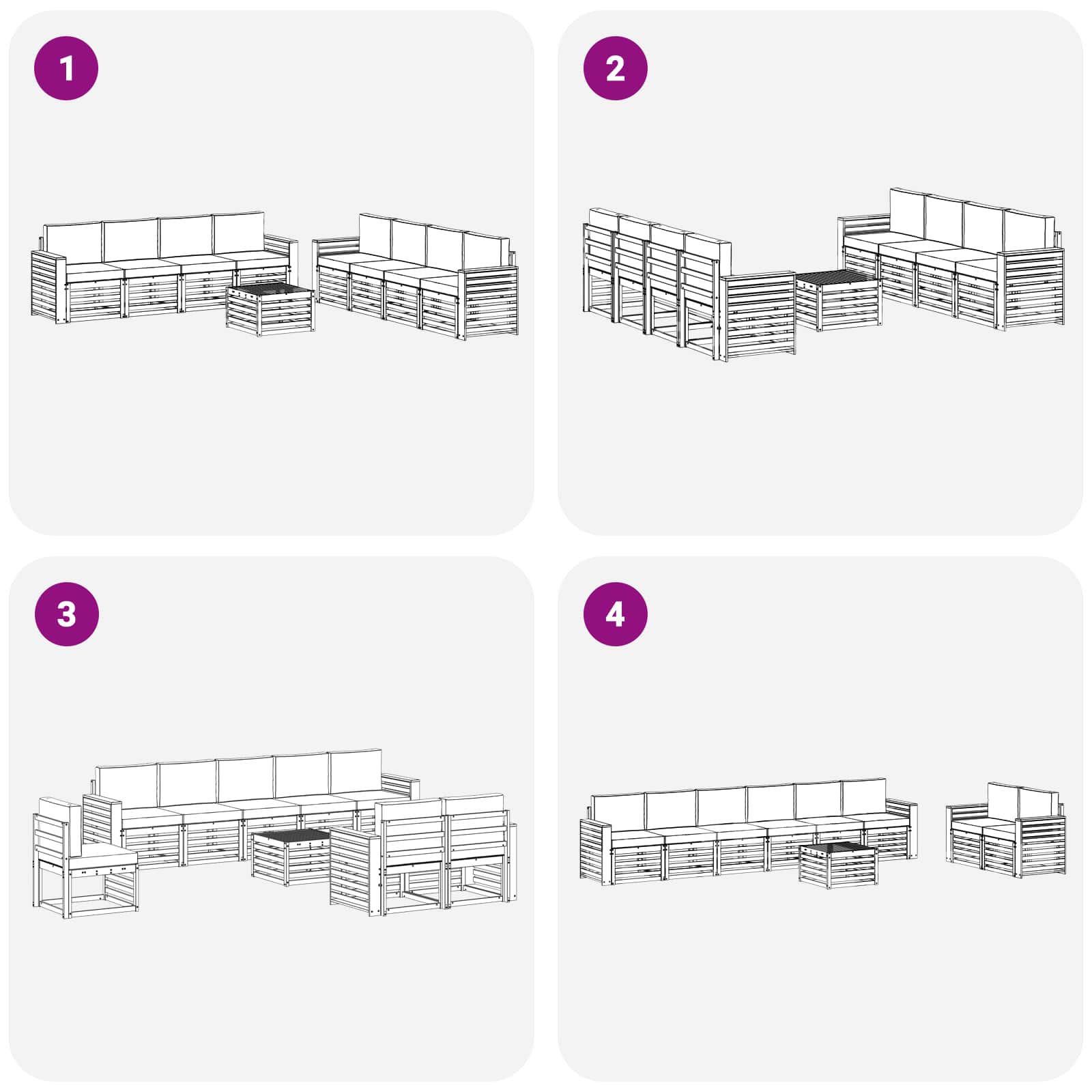 1

2

3

4