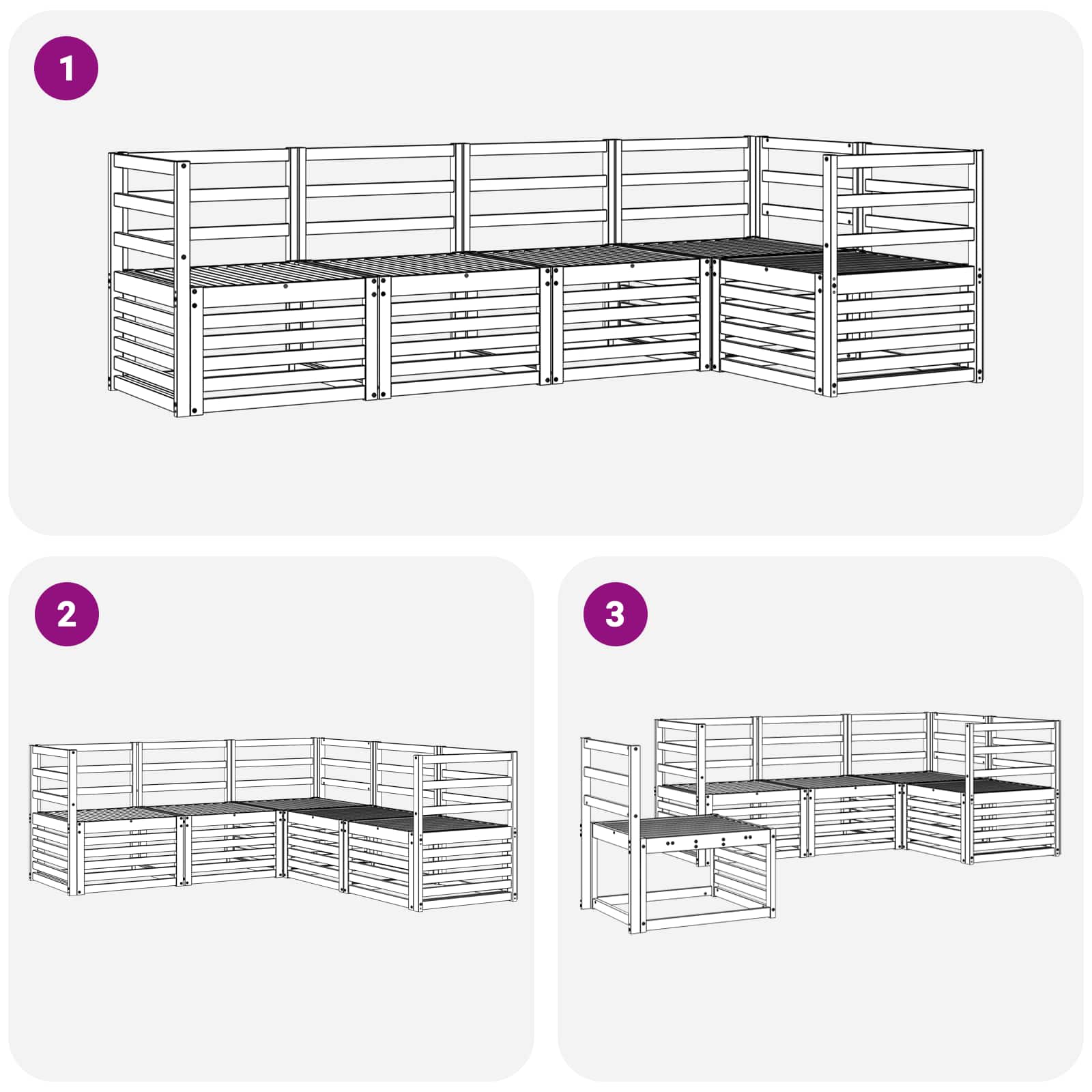 1

2

3