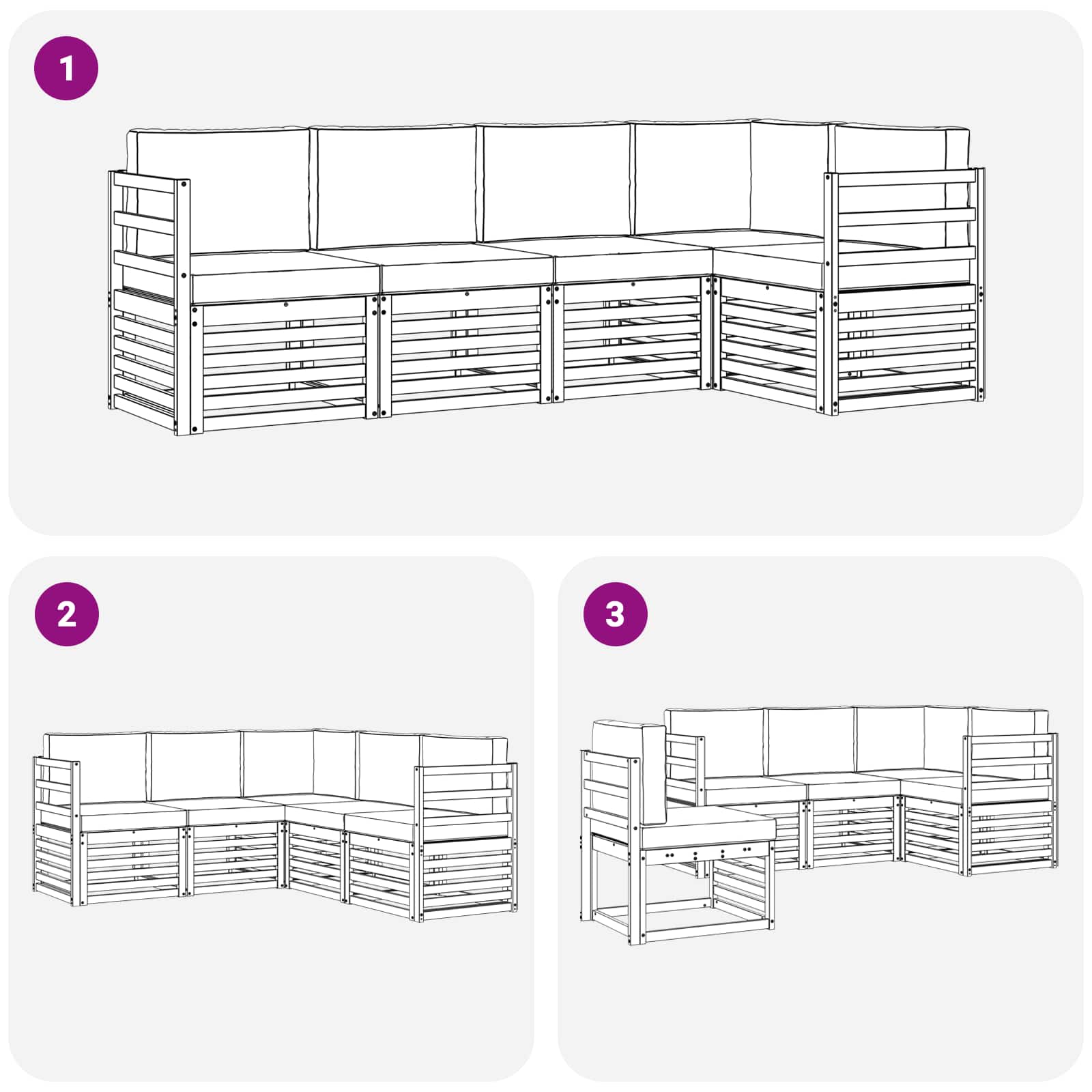 1

2

3