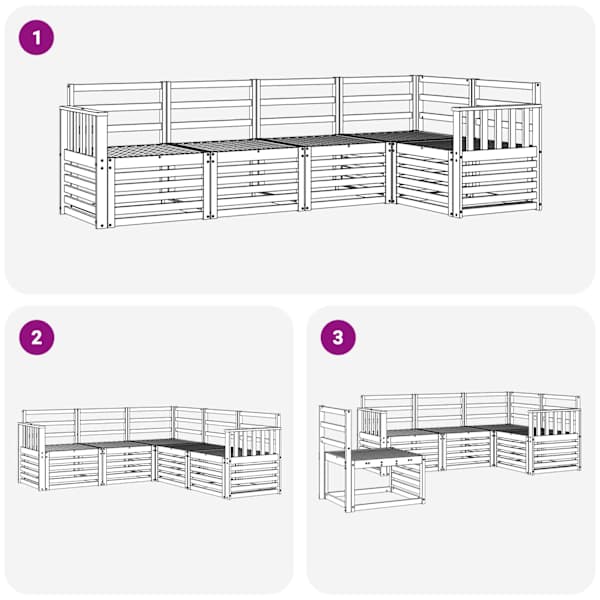 1

2

3