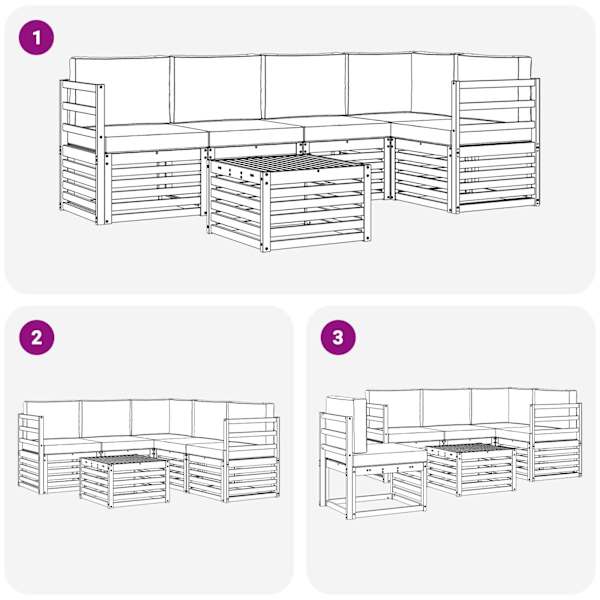 1

2

3