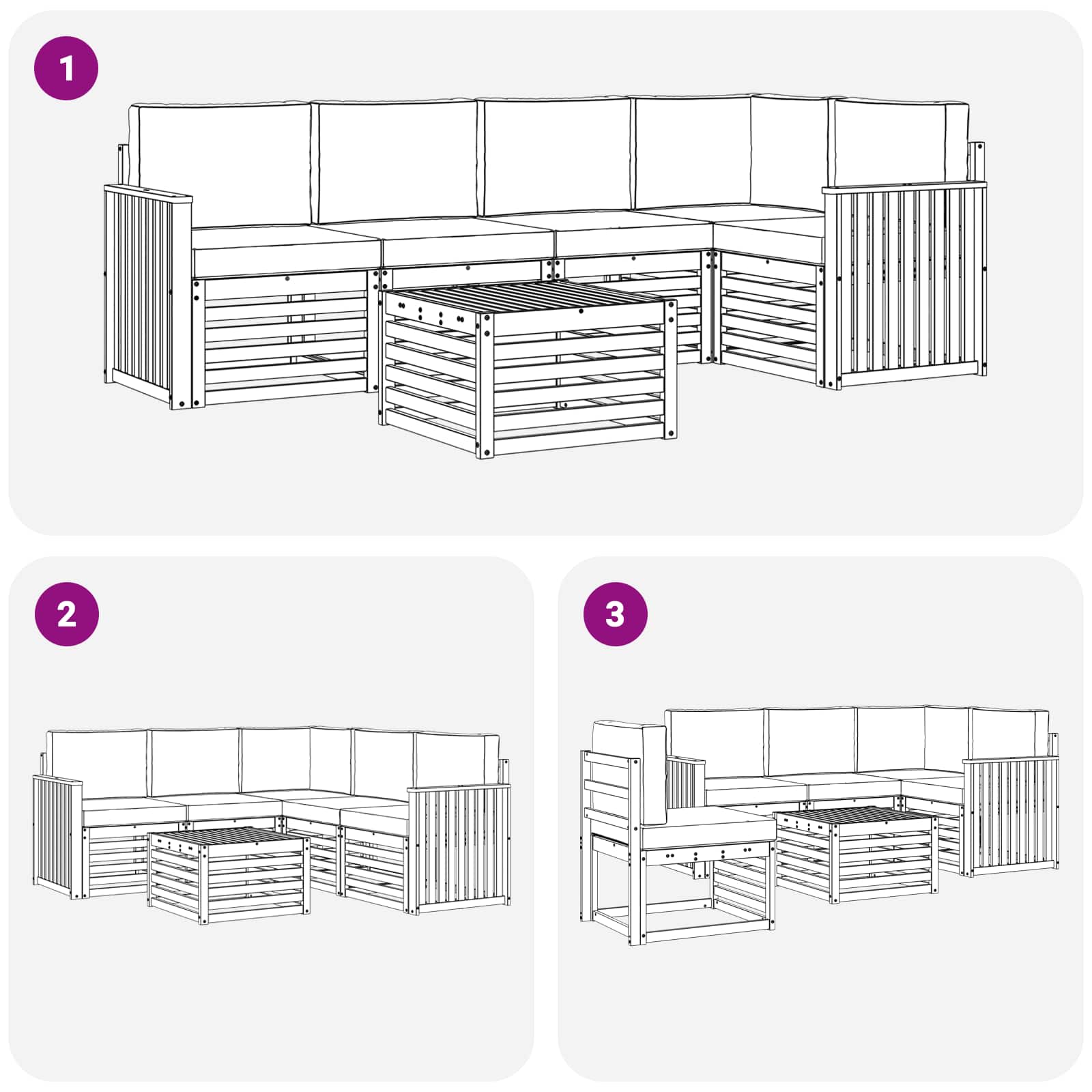 1

2

3