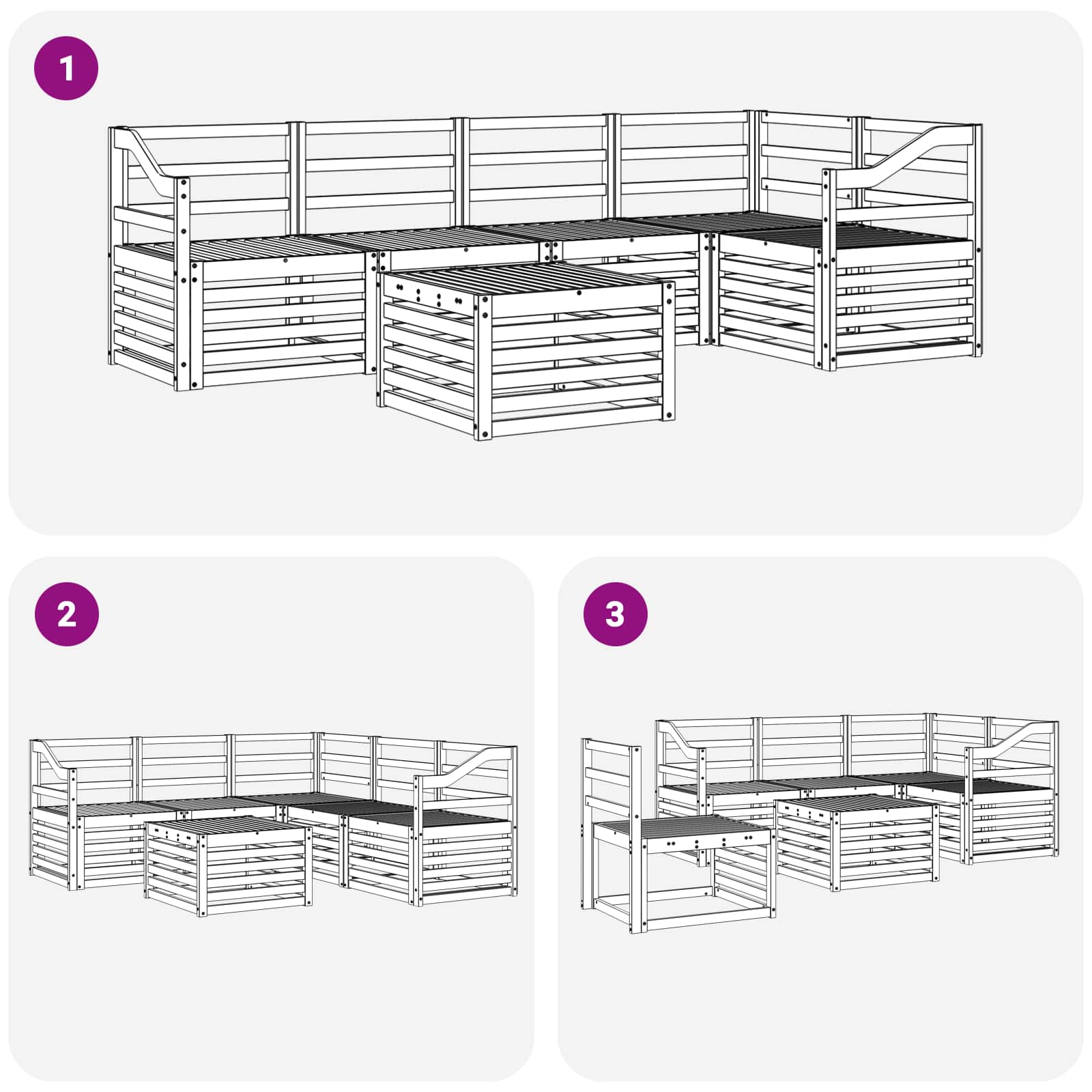 1

2

3