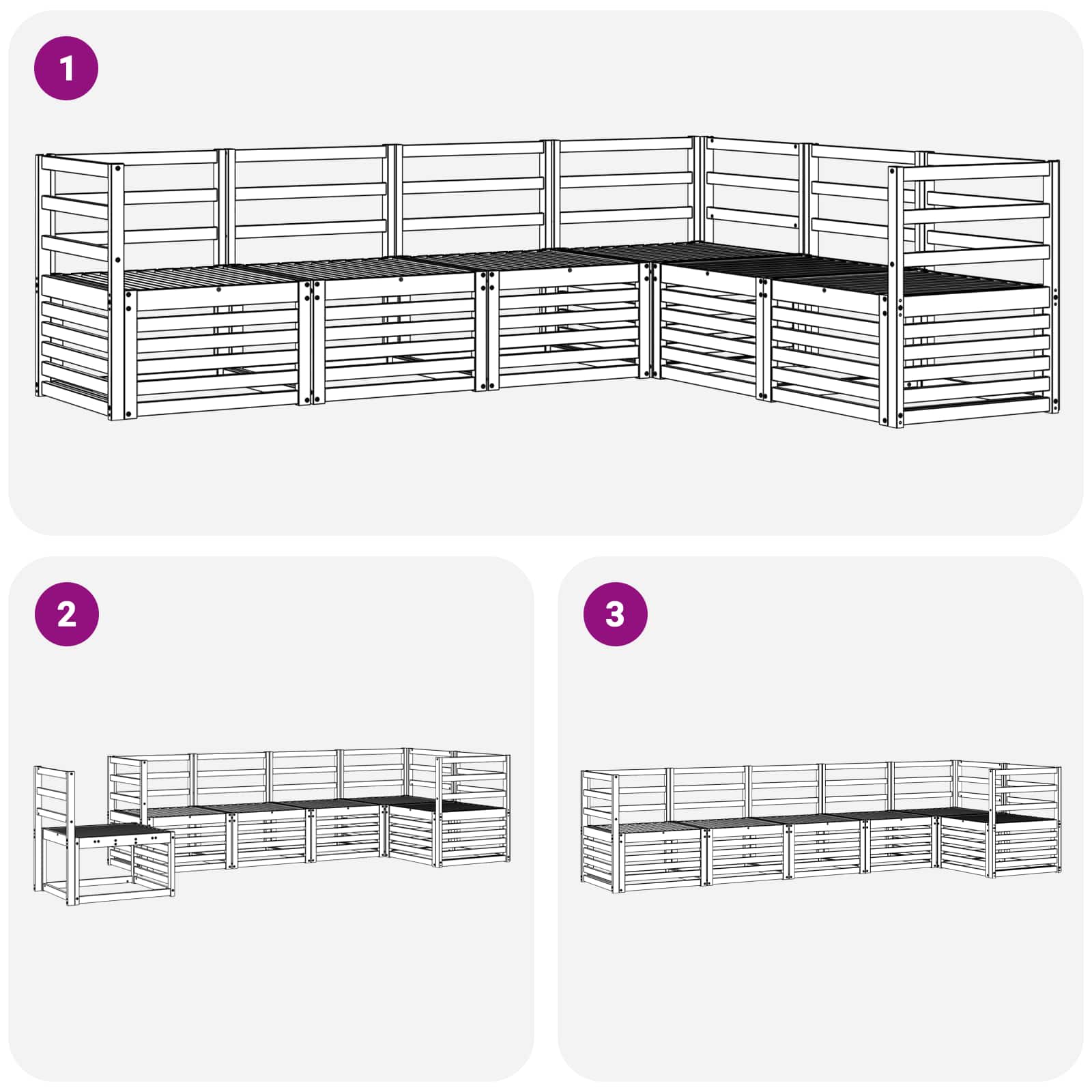 1

2

3