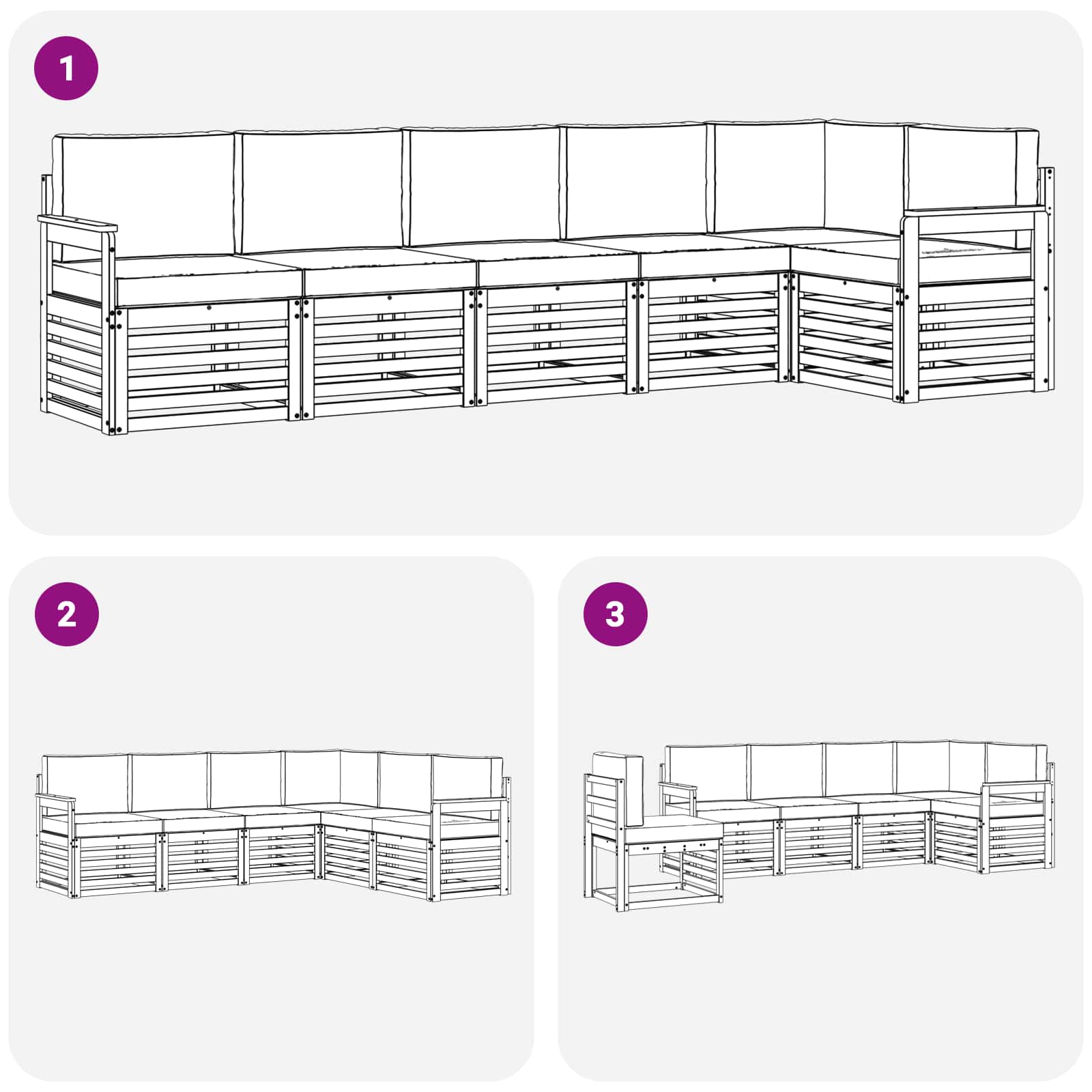 1

2

3