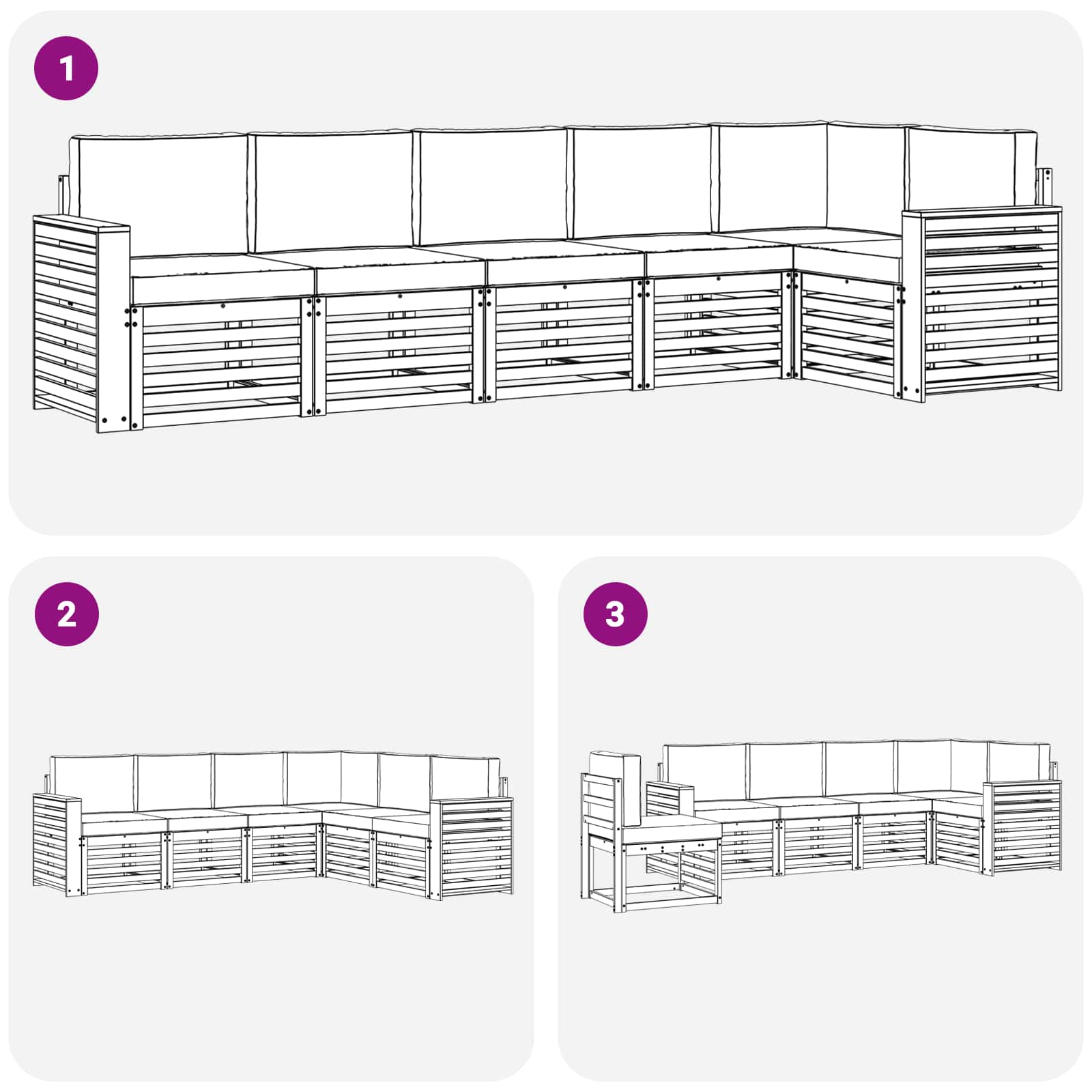 1

2

3