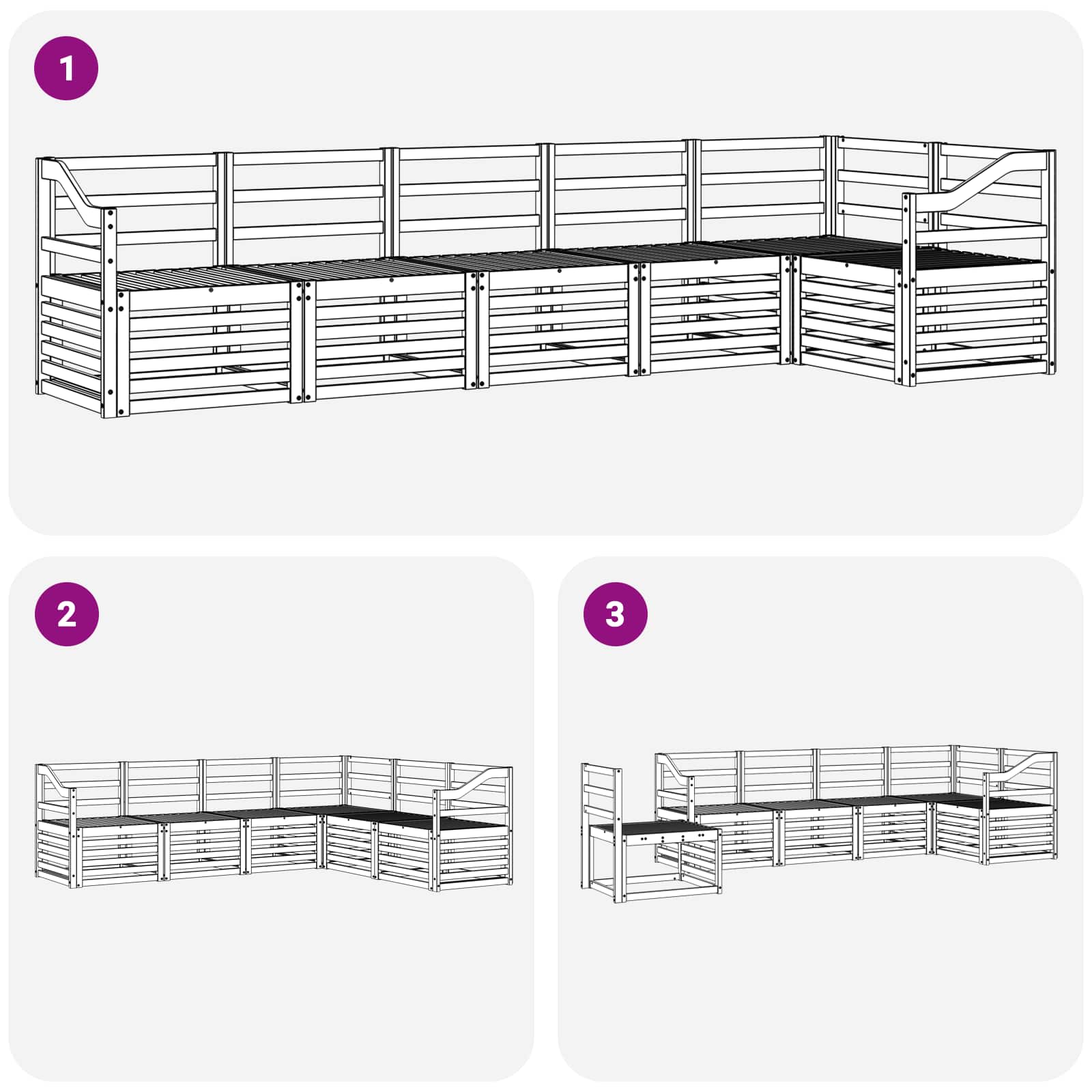 1

2

3