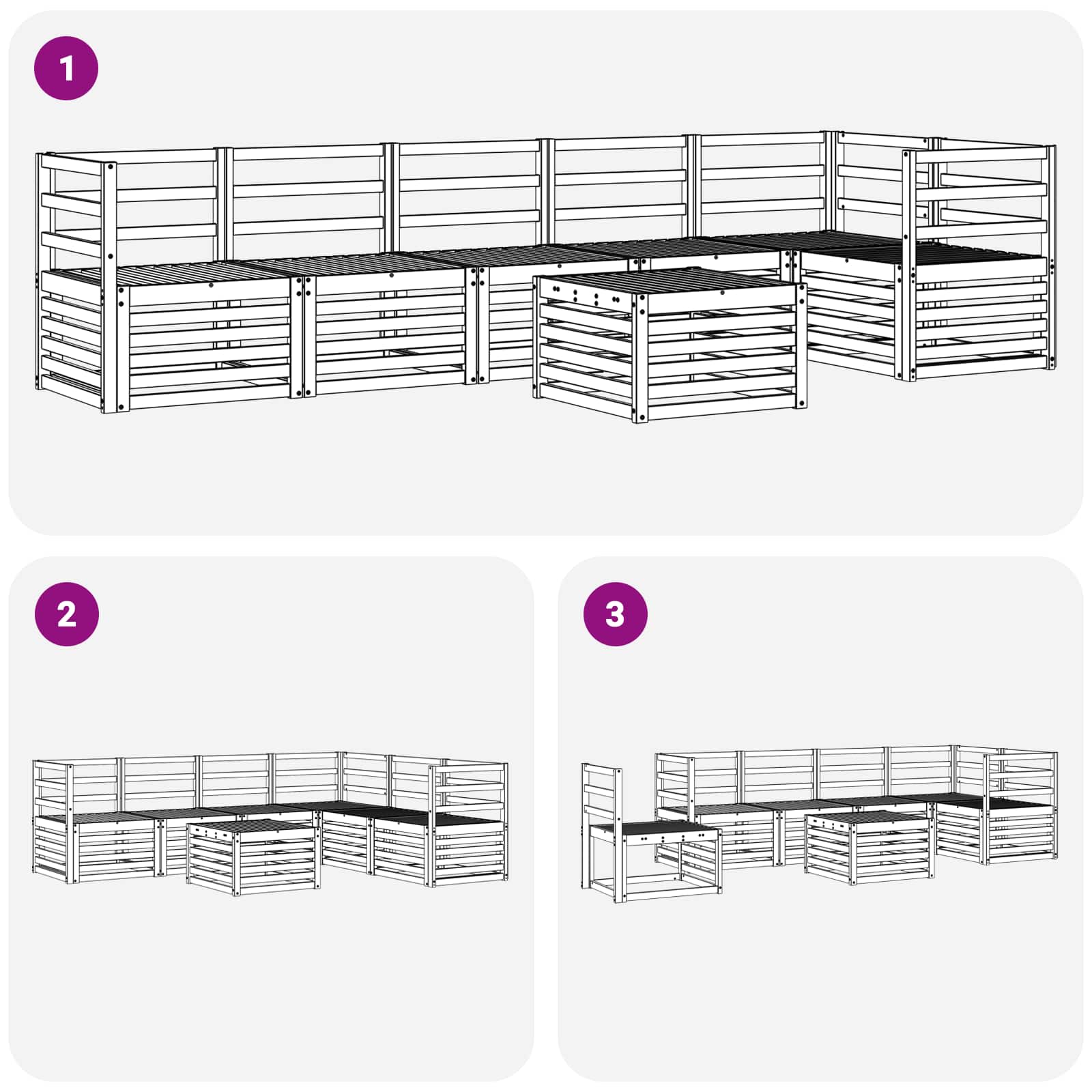 1

2

3