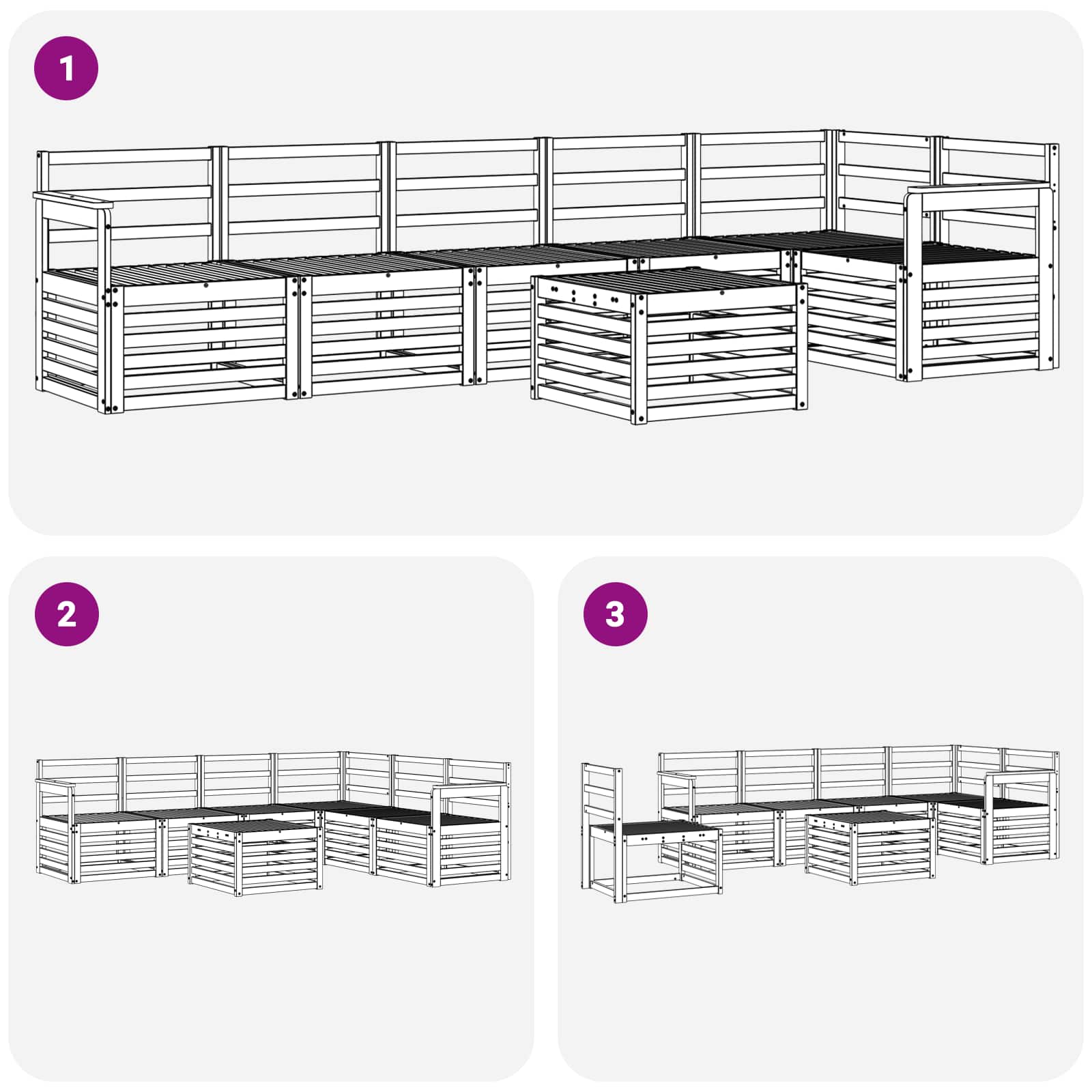 1

2

3