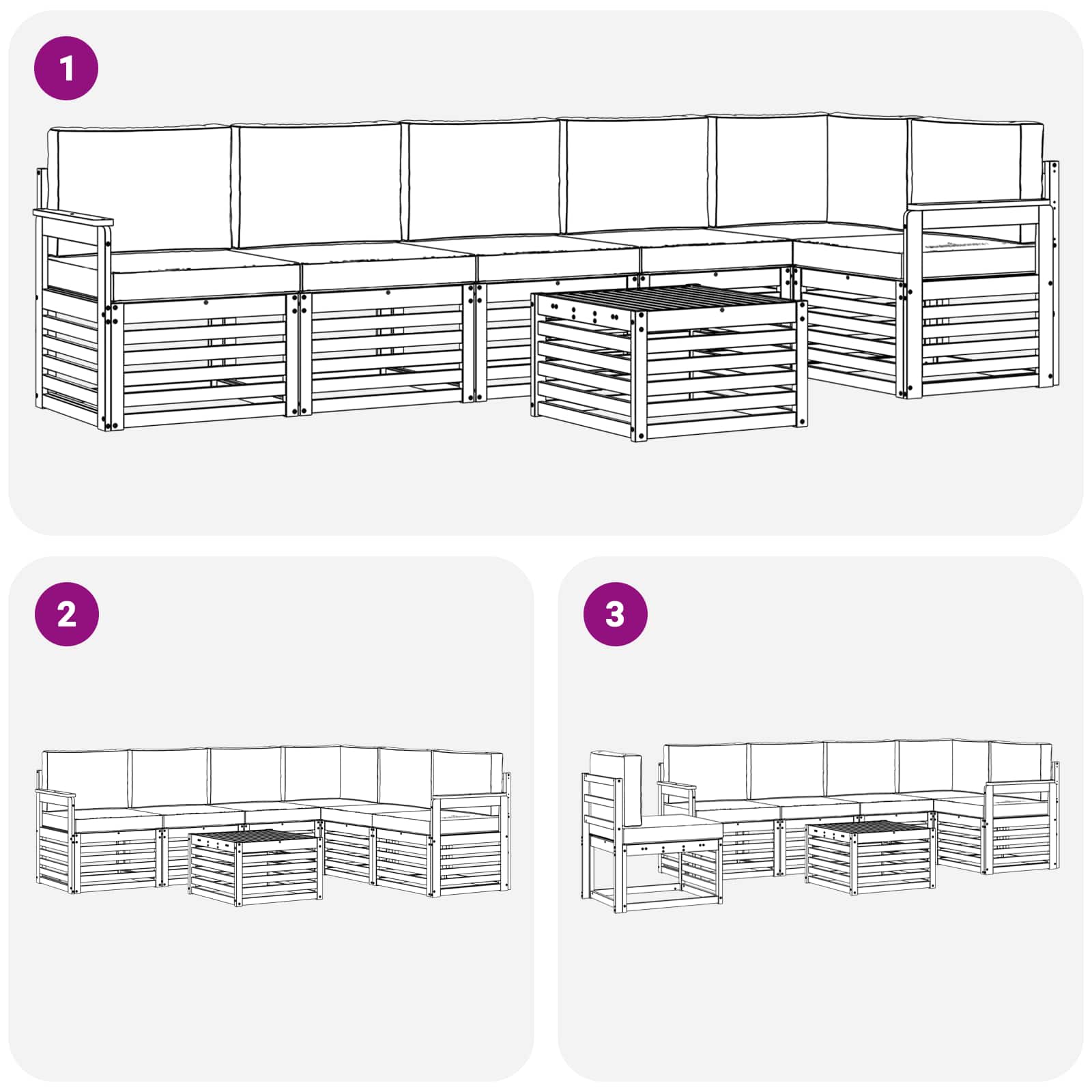 1

2

3