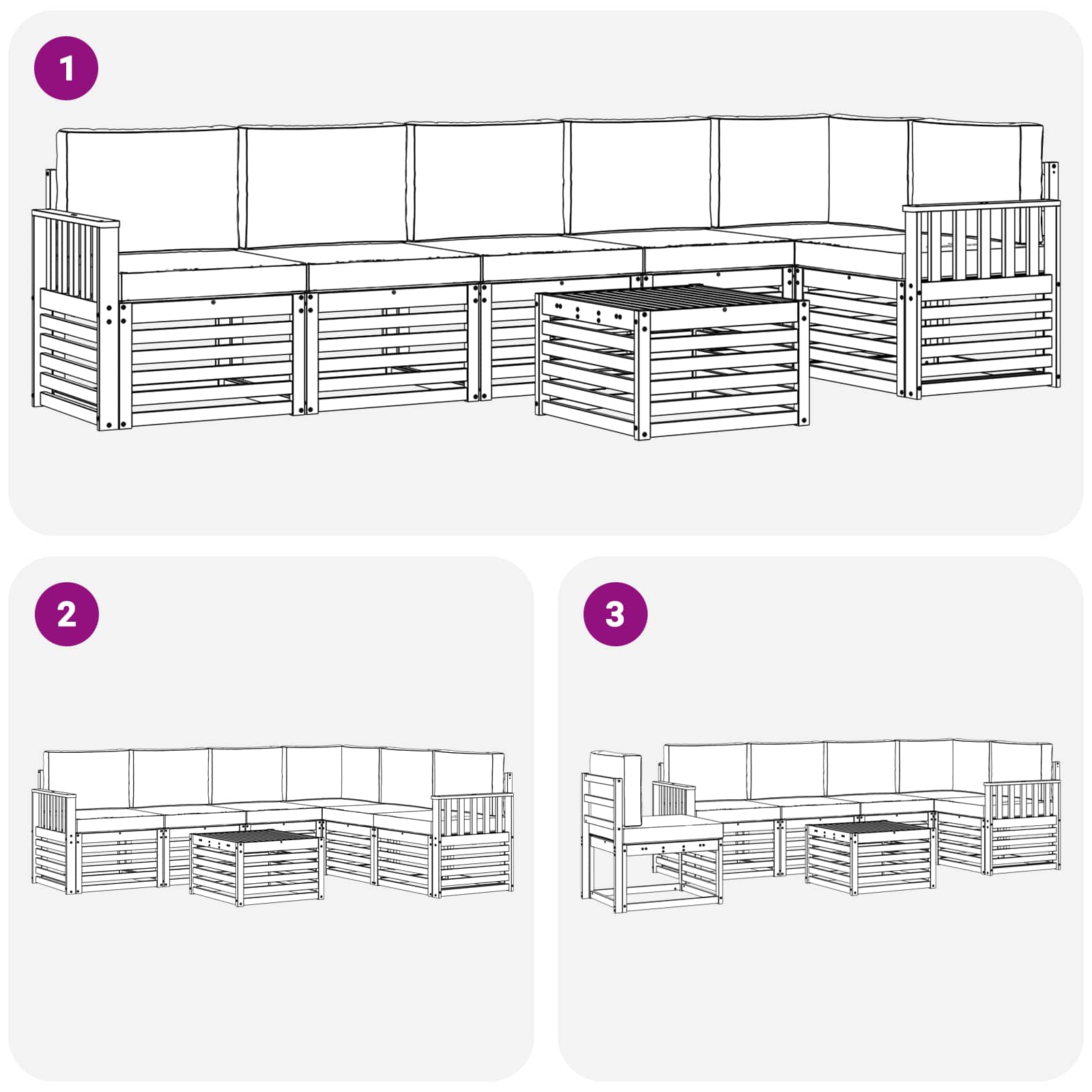 1

2

3