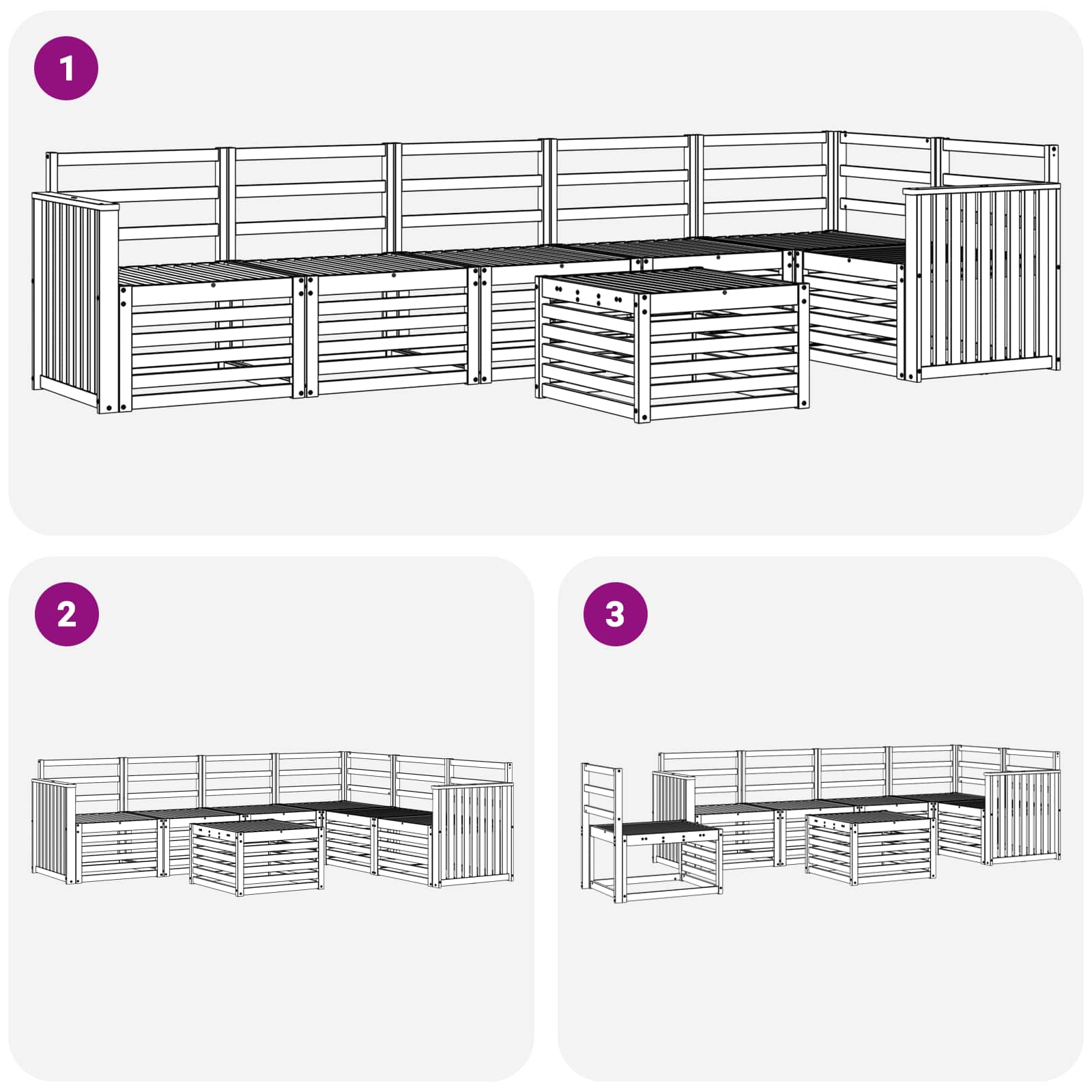 1

2

3