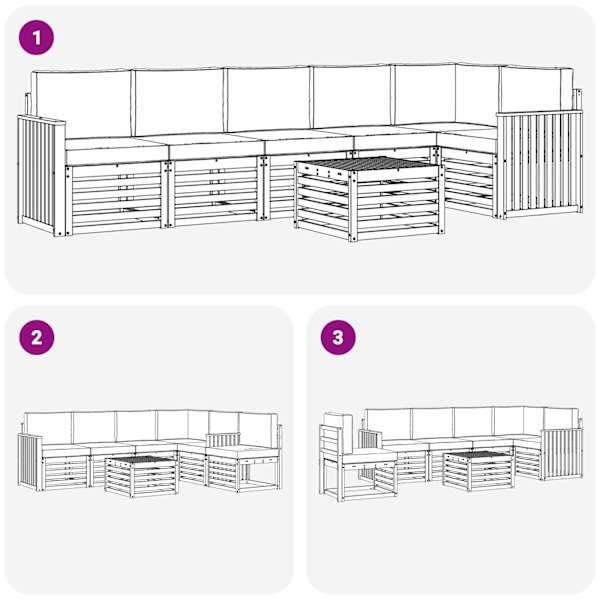 1

2

3