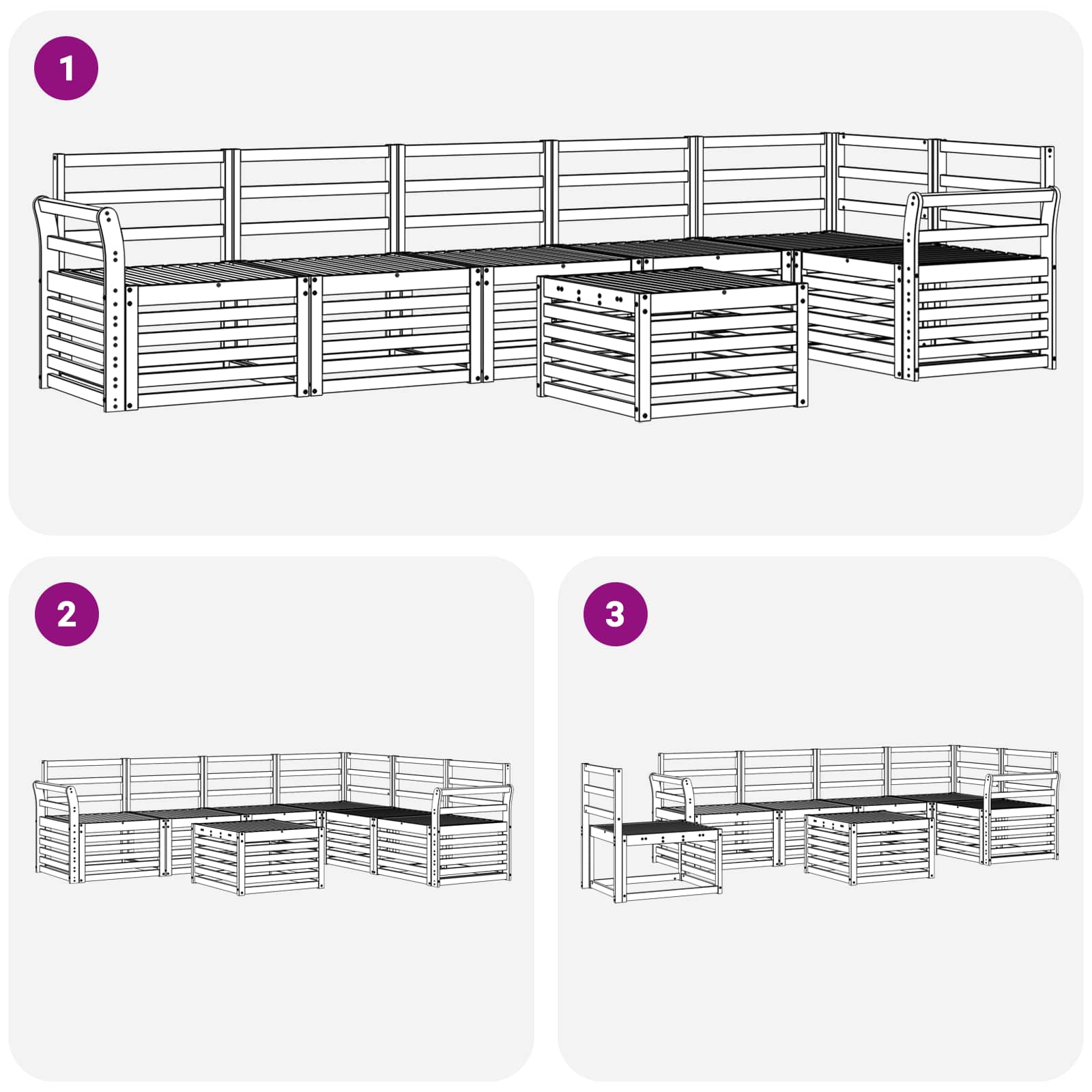 1

2

3