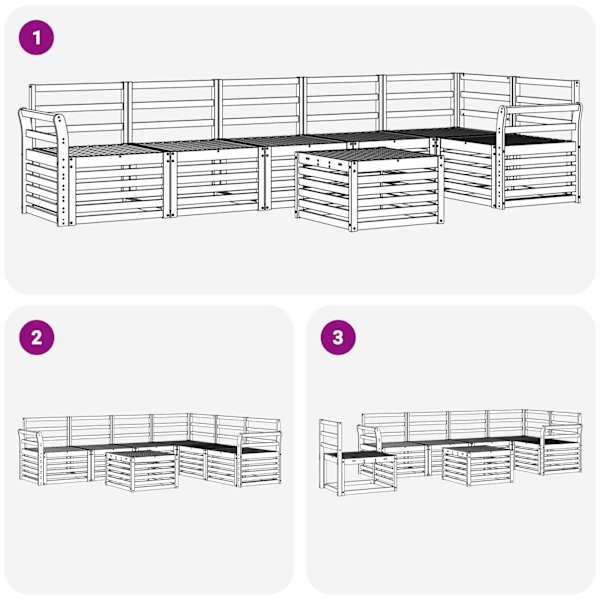 1

2

3