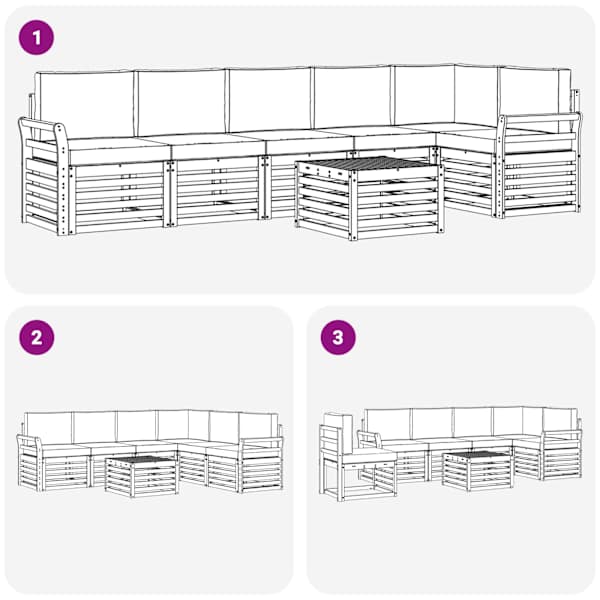 1

2

3