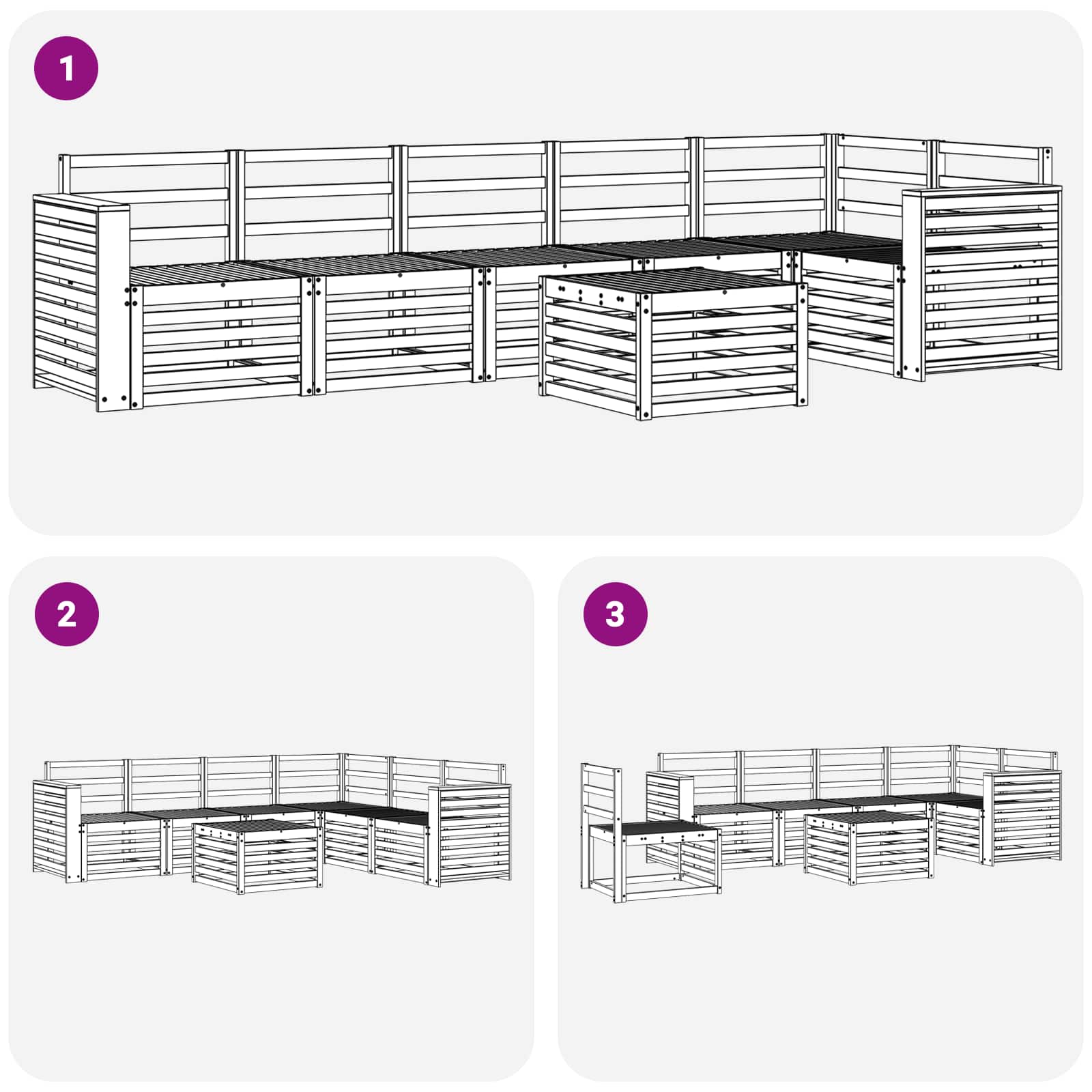 1

2

3