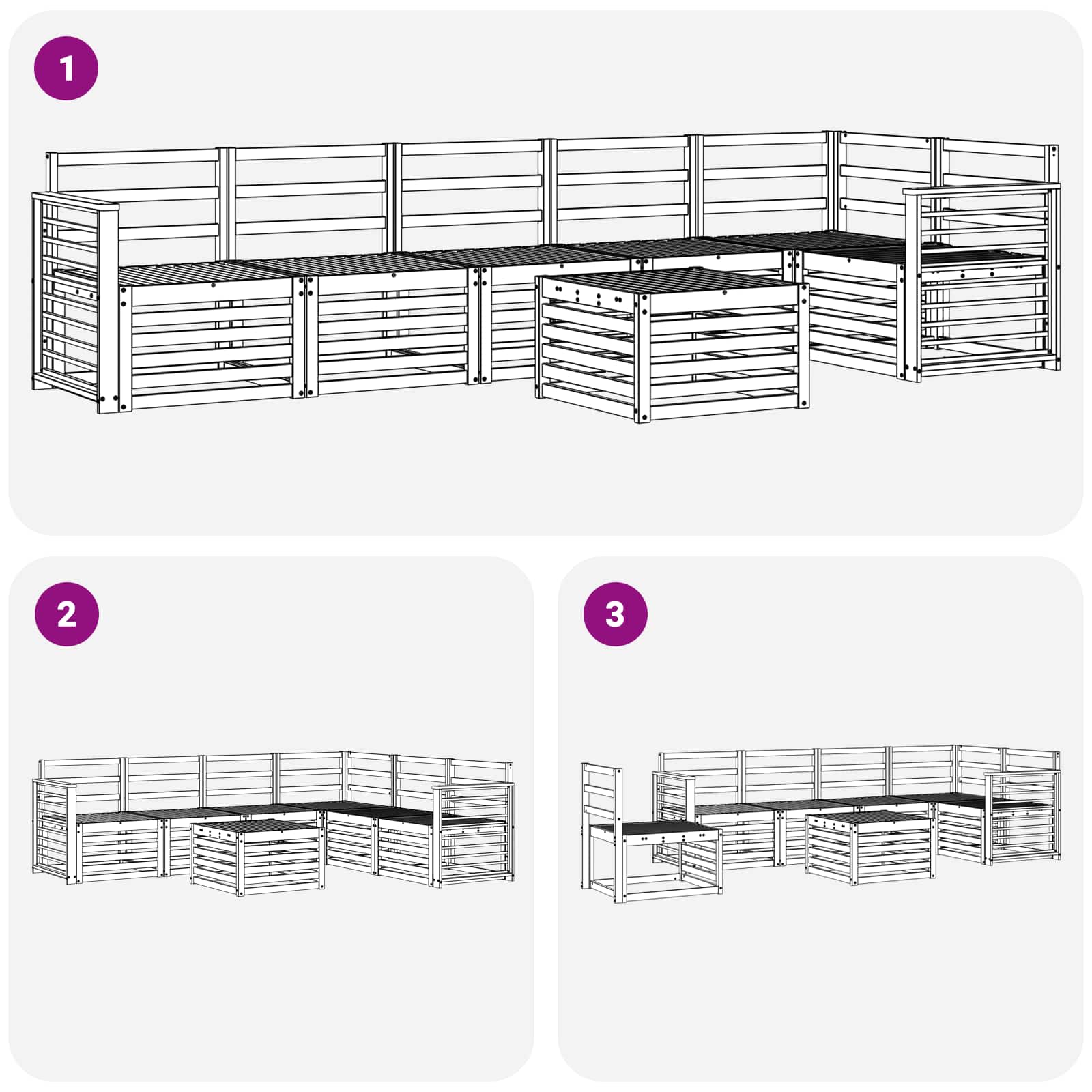 1

2

3