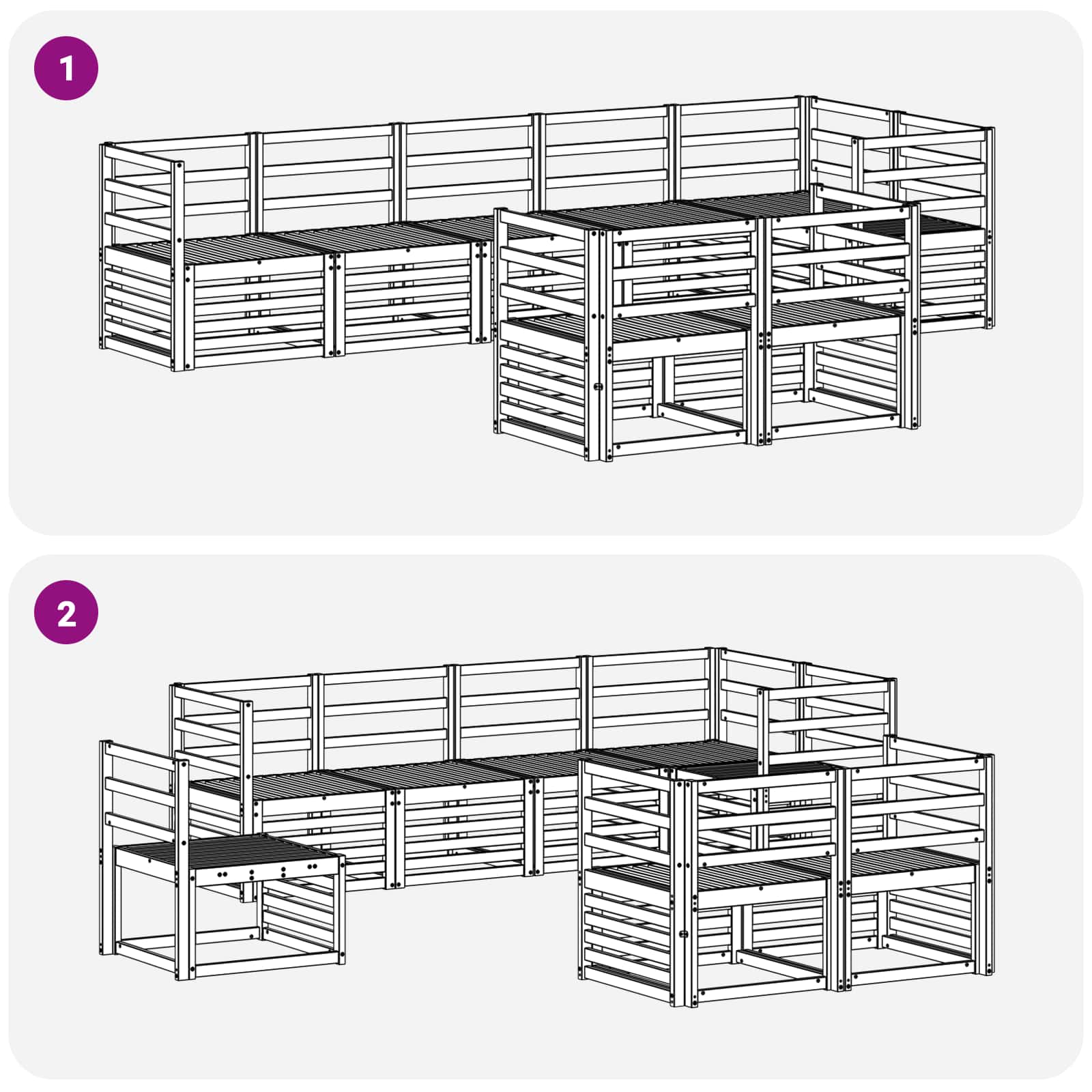 1

2