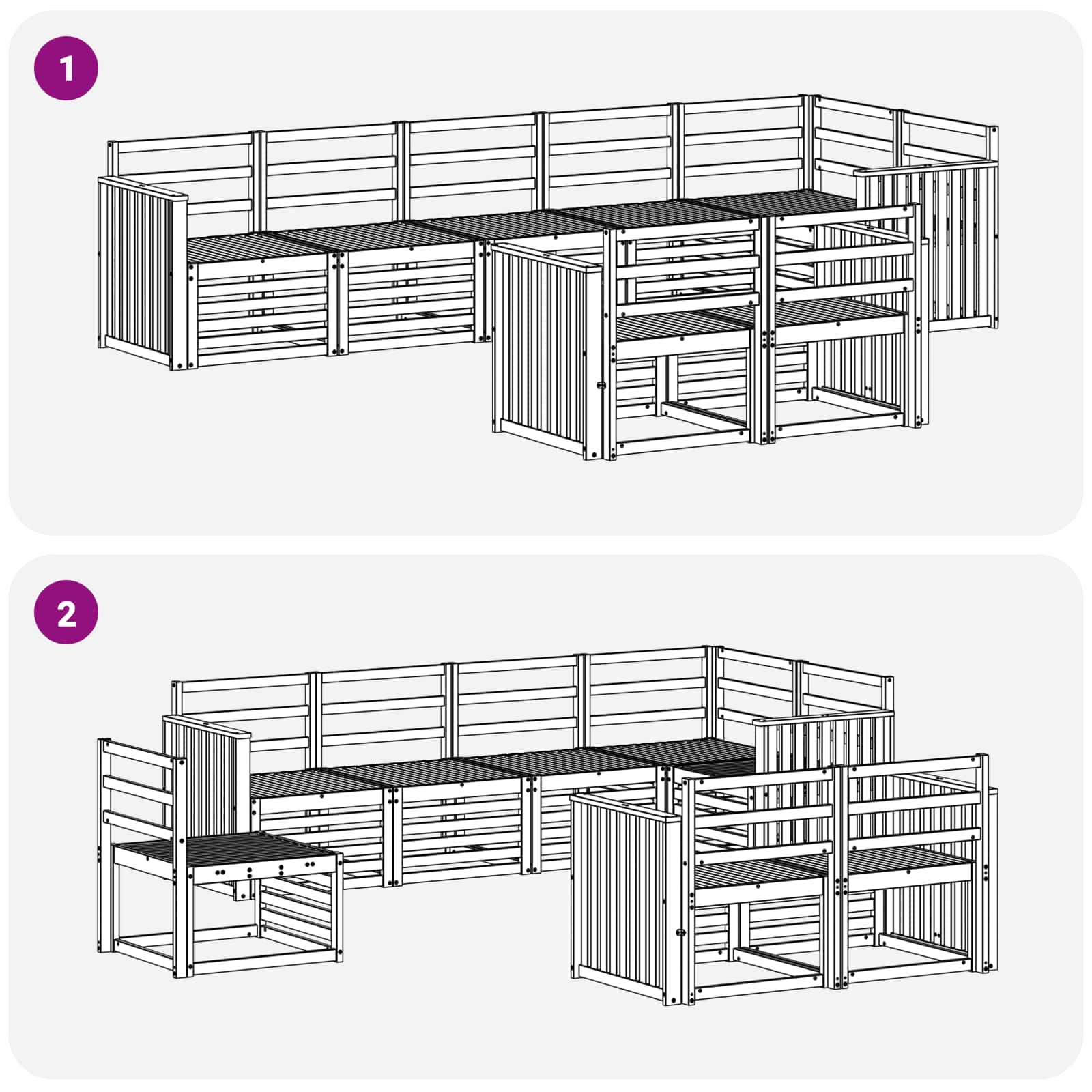 1

2