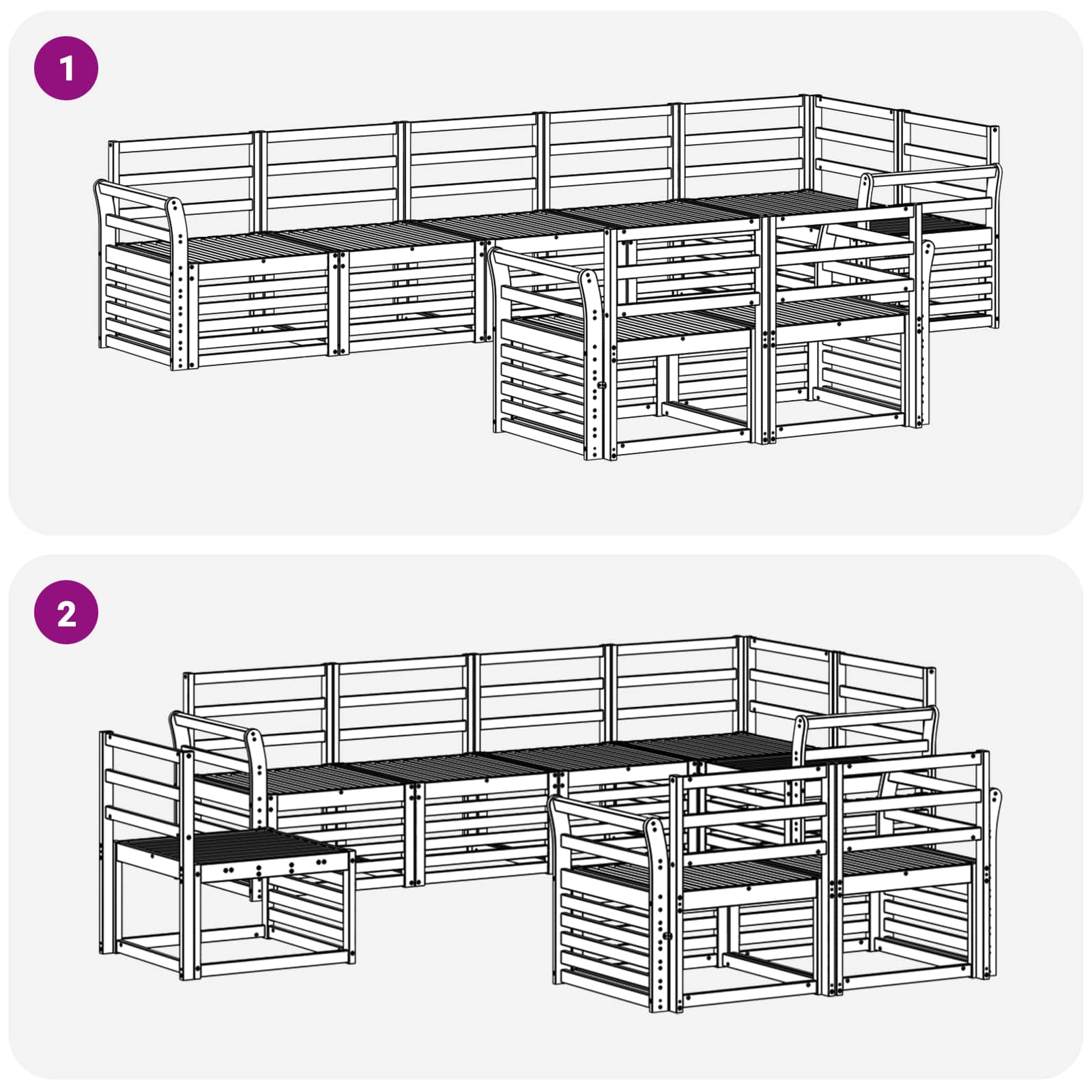 1

2