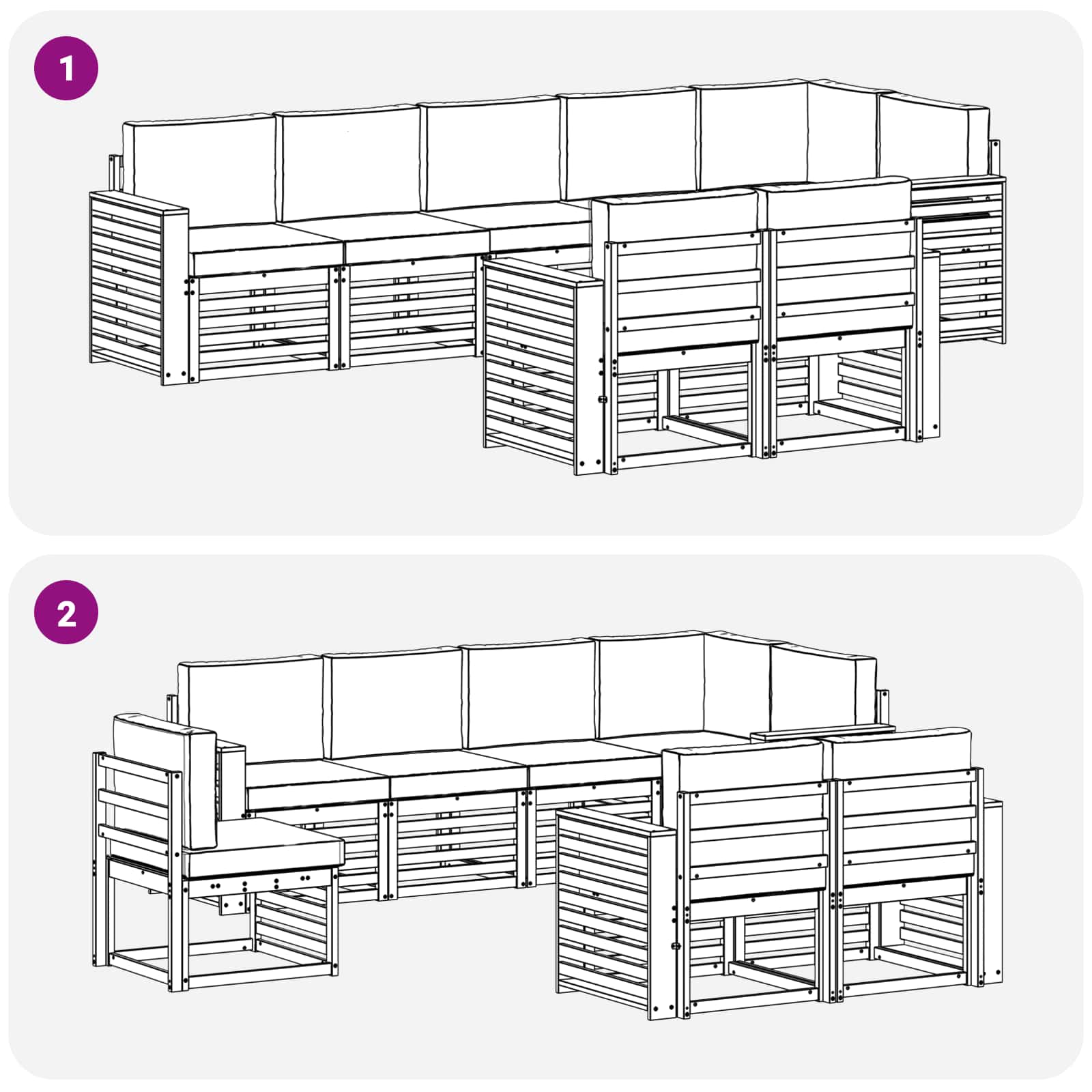 1

2