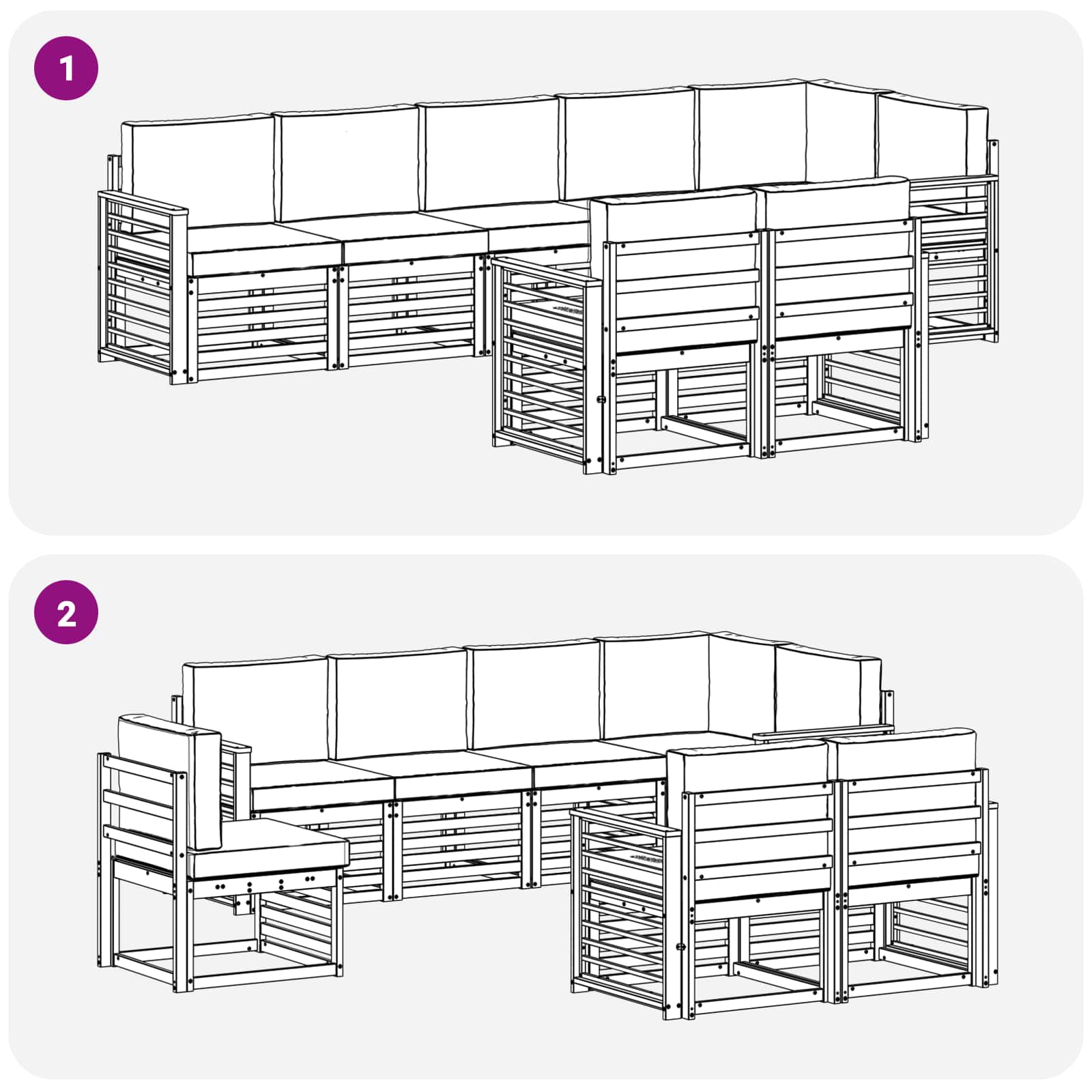 1

2