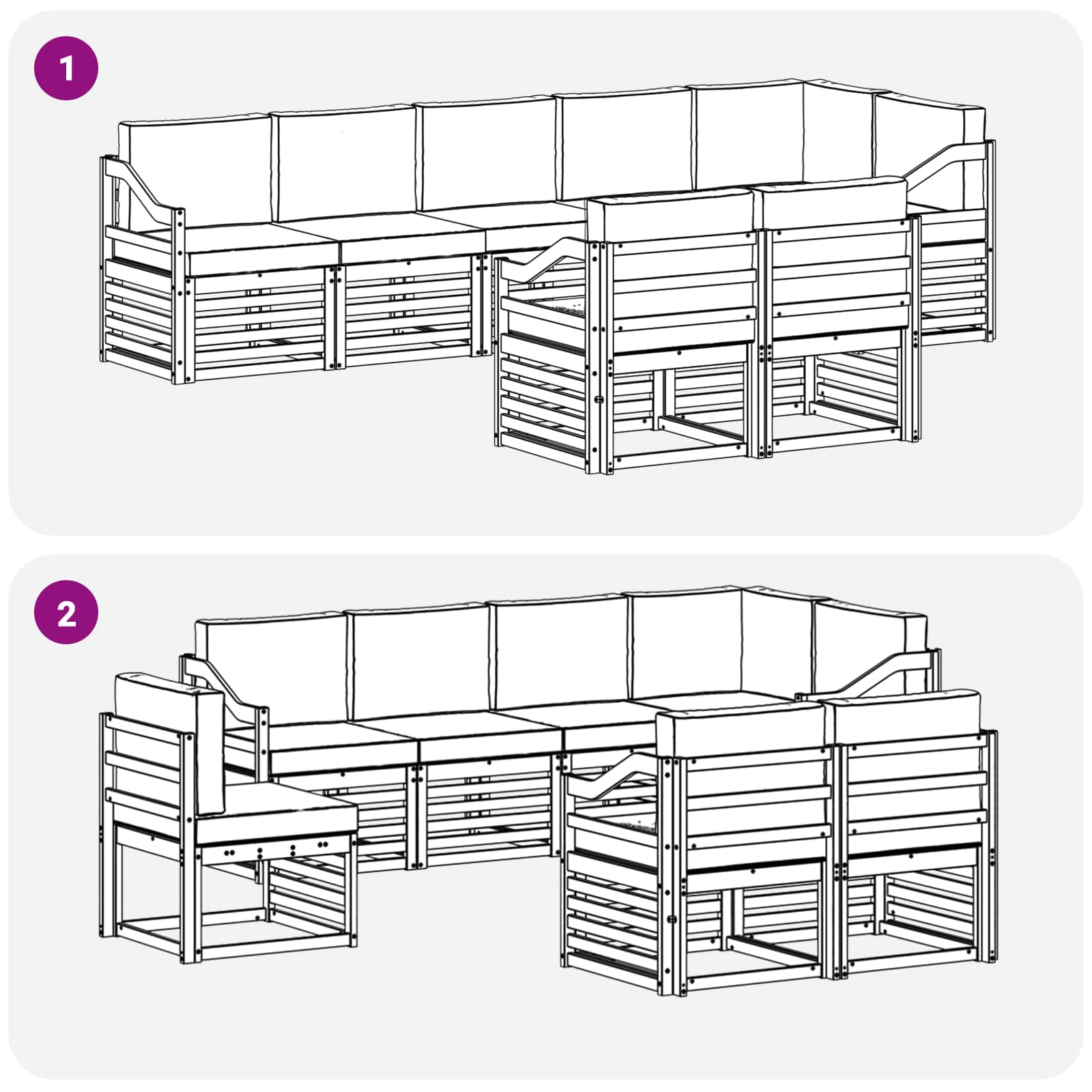 1

2